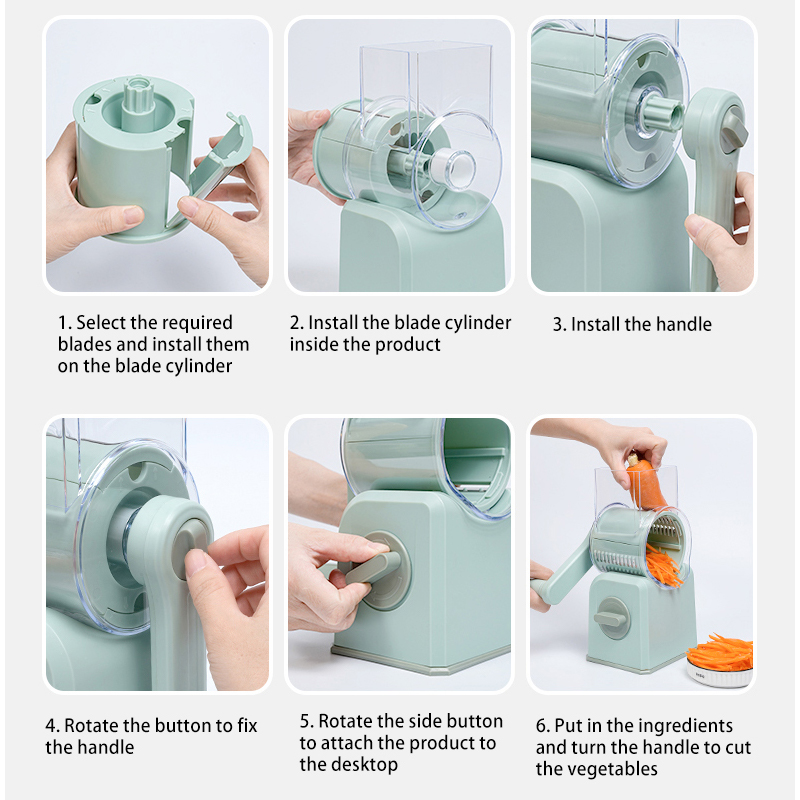 1. Select the required blades and install them on the blade cylinder

2. Install the blade cylinder inside the product

3. Install the handle

4. Rotate the button to fix the handle

5. Rotate the side button to attach the product to the desktop

6. Put in the ingredients and turn the handle to cut the vegetables