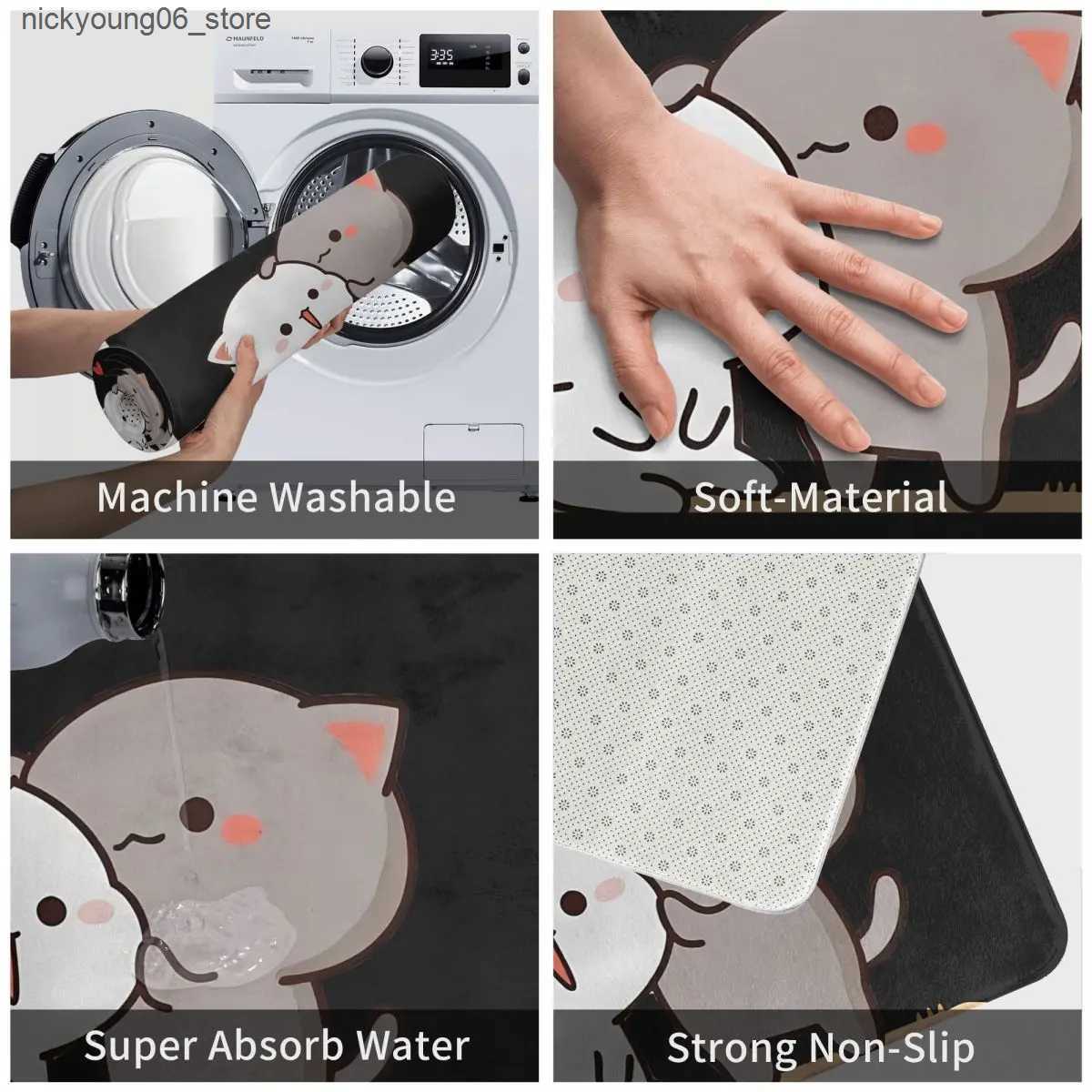 nickyoung06_store

MAUNFELD

3:35

Machine Washable

Soft-Material

Super Absorb Water

Strong Non-Slip