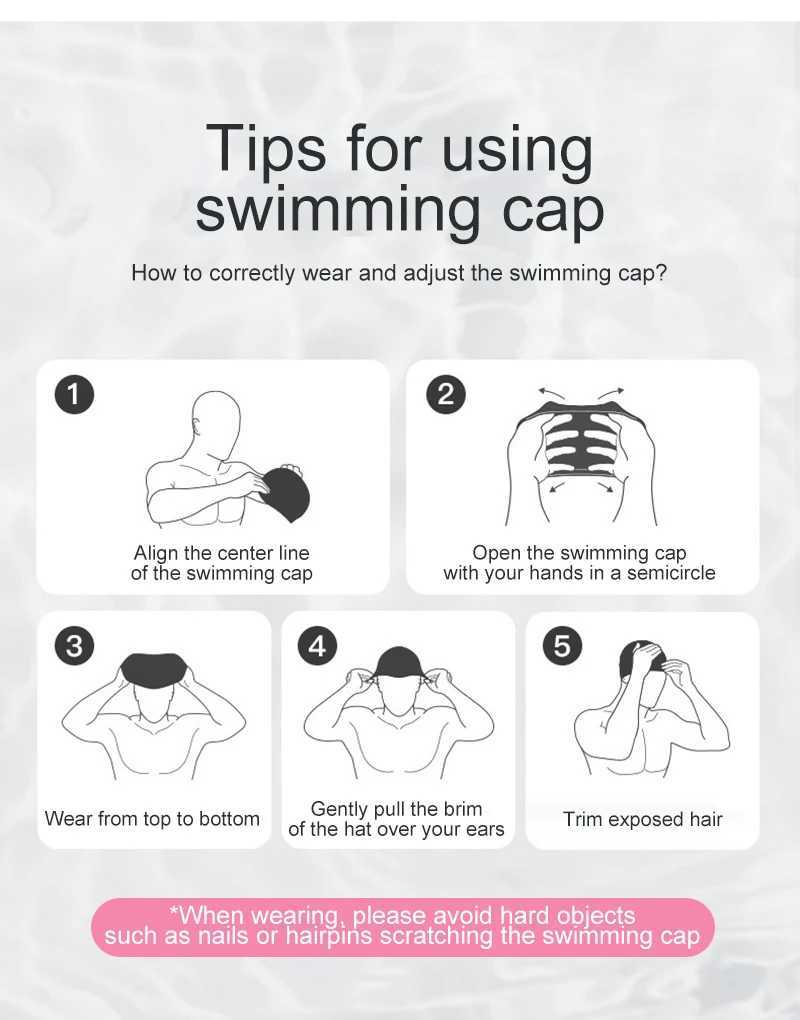 Tips for using swimming cap

How to correctly wear and adjust the swimming cap?

1
Align the center line of the swimming cap

2
Open the swimming cap with your hands in a semicircle

3
Wear from top to bottom

4
Gently pull the brim of the hat over your ears

5
Trim exposed hair

*When wearing, please avoid hard objects such as nails or hairpins scratching the swimming cap