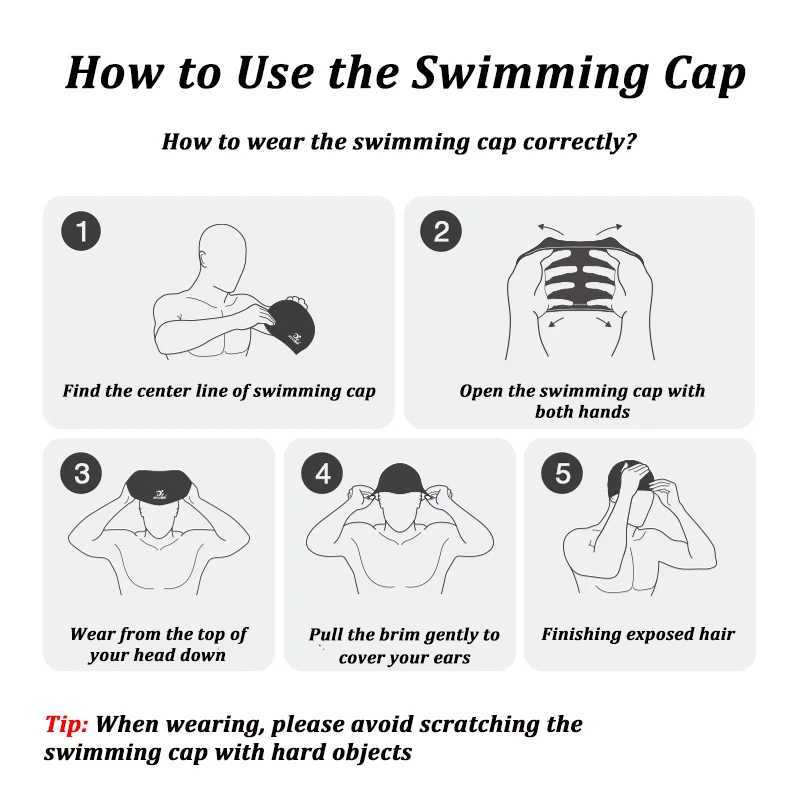 How to Use the Swimming Cap

How to wear the swimming cap correctly?

1

Find the center line of swimming cap

2

Open the swimming cap with both hands

3

Wear from the top of your head down

4

Pull the brim gently to cover your ears

5

Finishing exposed hair

Tip: When wearing, please avoid scratching the swimming cap with hard objects