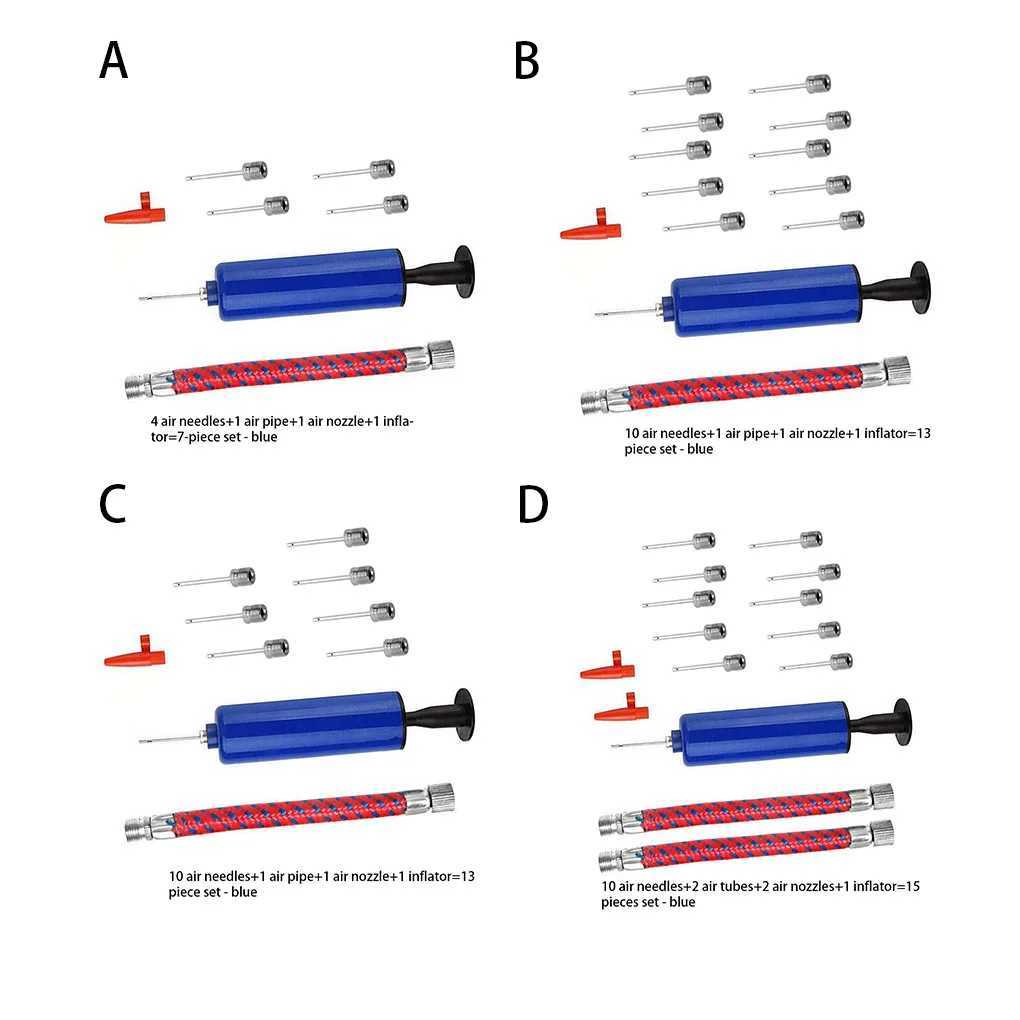 A

4 air needles+1 air pipe+1 air nozzle+1 inflator=7-piece set - blue

B

10 air needles+1 air pipe+1 air nozzle+1 inflator=13 piece set - blue

C

10 air needles+1 air pipe+1 air nozzle+1 inflator=13 piece set - blue

D

10 air needles+2 air tubes+2 air nozzles+1 inflator=15 pieces set - blue