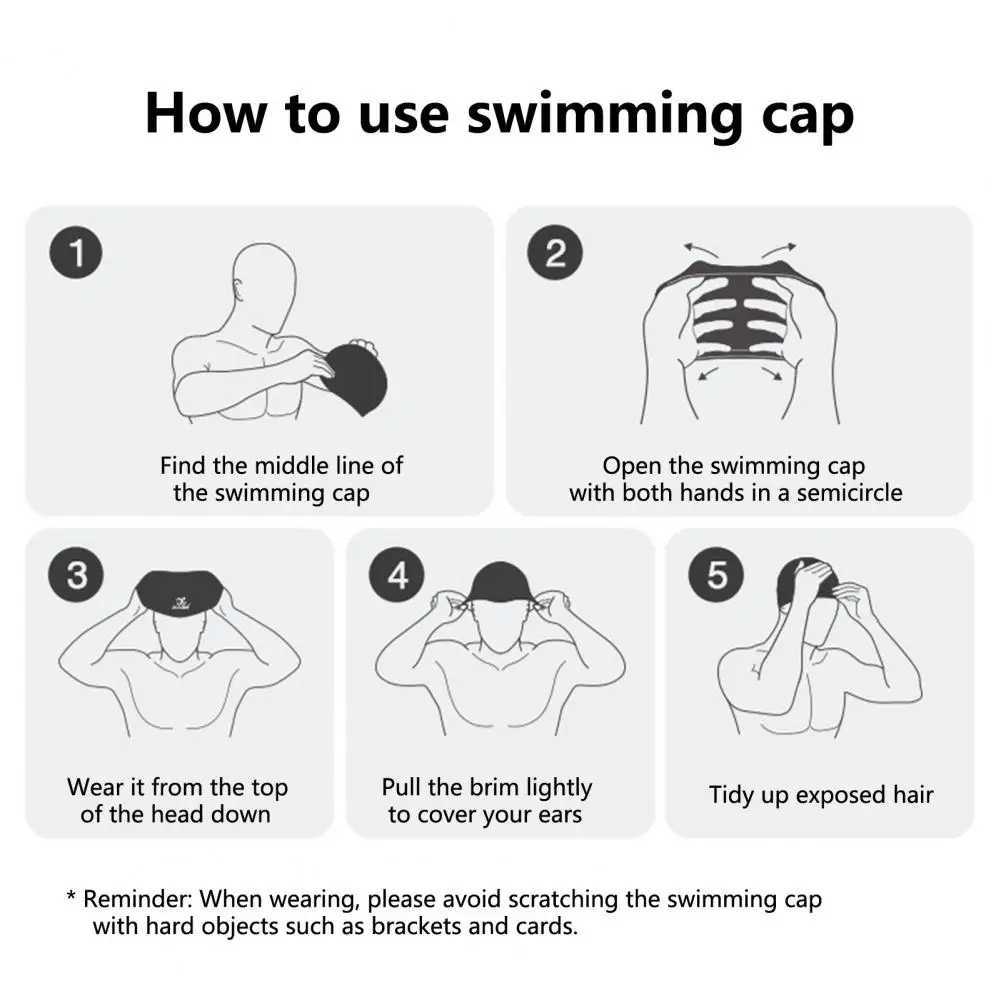 How to use swimming cap

1

Find the middle line of the swimming cap

2

Open the swimming cap with both hands in a semicircle

3

Wear it from the top of the head down

4

Pull the brim lightly to cover your ears

5

Tidy up exposed hair

* Reminder: When wearing, please avoid scratching the swimming cap with hard objects such as brackets and cards.