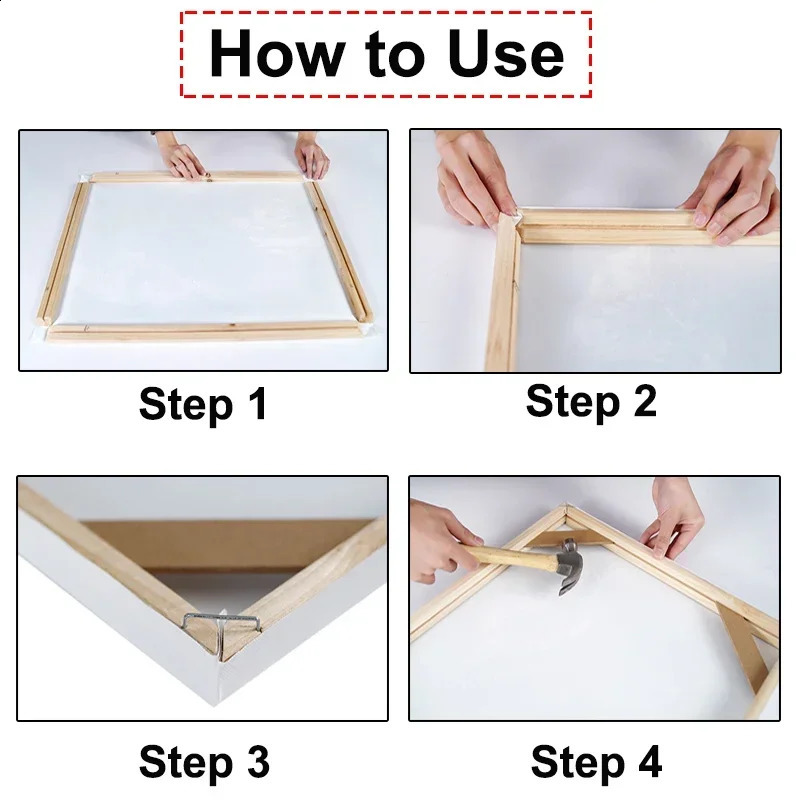 How to Use

Step 1

Step 2

Step 3

Step 4