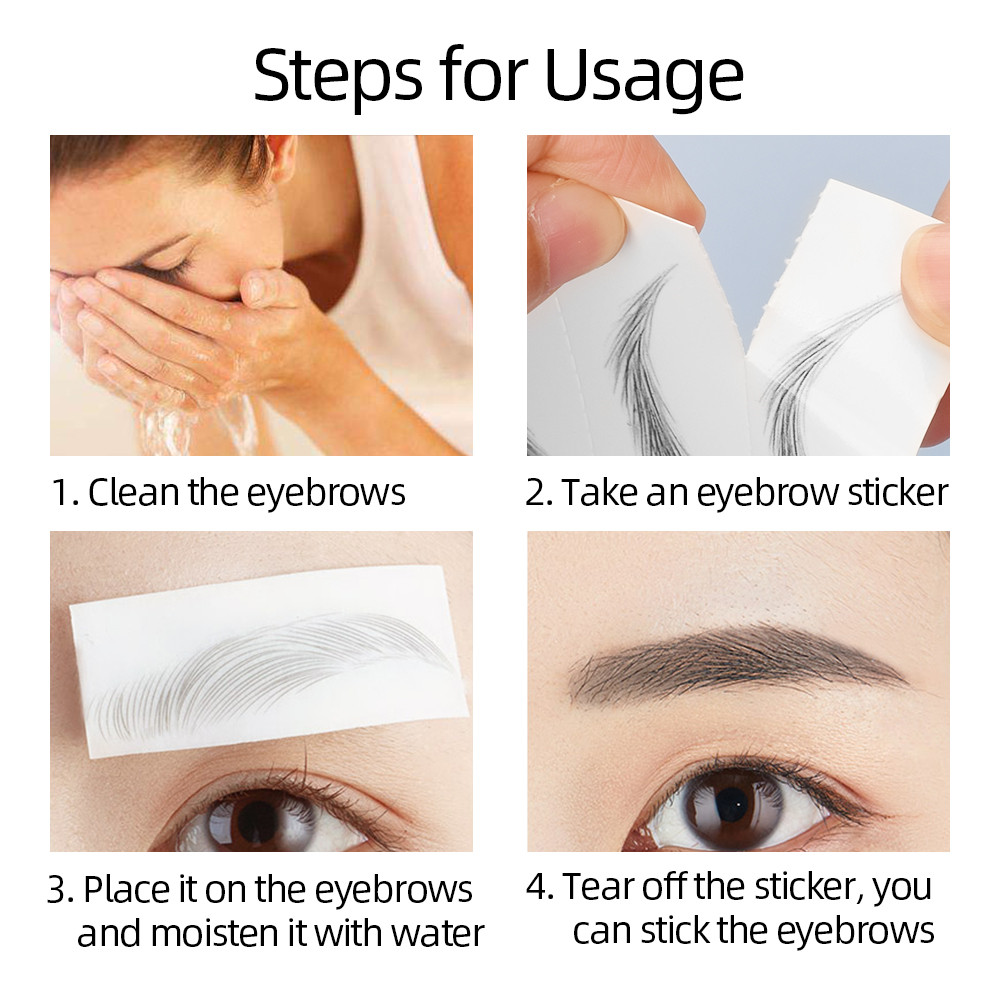 Steps for Usage

1. Clean the eyebrows

2. Take an eyebrow sticker

3. Place it on the eyebrows and moisten it with water

4. Tear off the sticker, you can stick the eyebrows