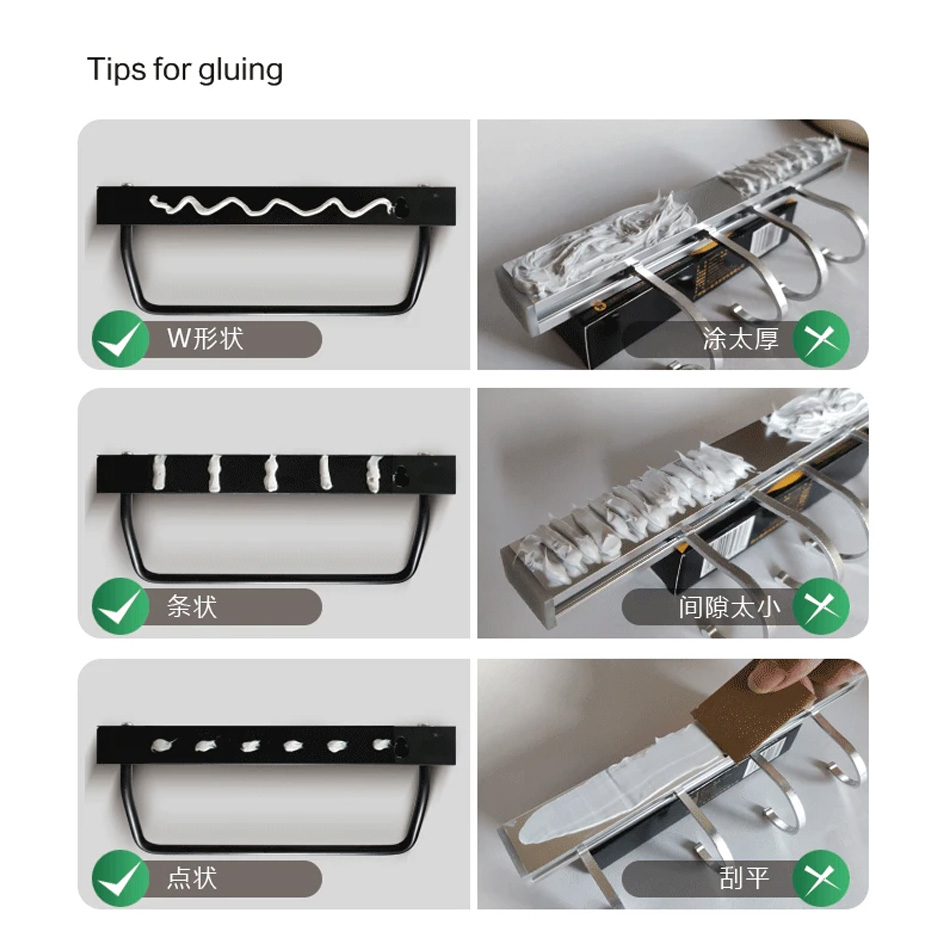 Tips for gluing

W形状

涂太厚

条状

间隙太小

点状

刮平