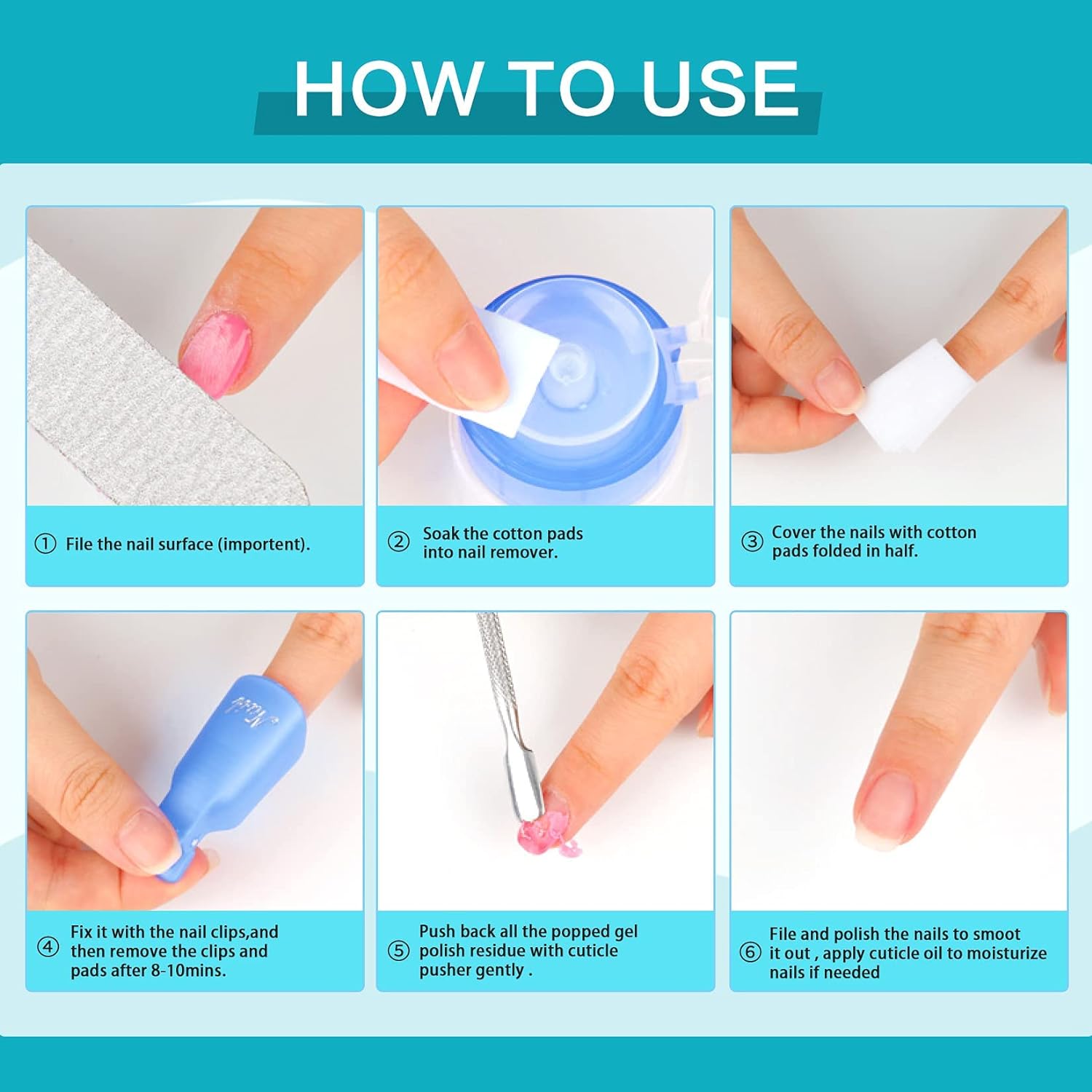 HOW TO USE

① File the nail surface (importent).

② Soak the cotton pads into nail remover.

③ Cover the nails with cotton pads folded in half.

Nail

④ Fix it with the nail clips,and then remove the clips and pads after 8-10mins.

⑤ Push back all the popped gel polish residue with cuticle pusher gently .

⑥ File and polish the nails to smoot it out , apply cuticle oil to moisturize nails if needed