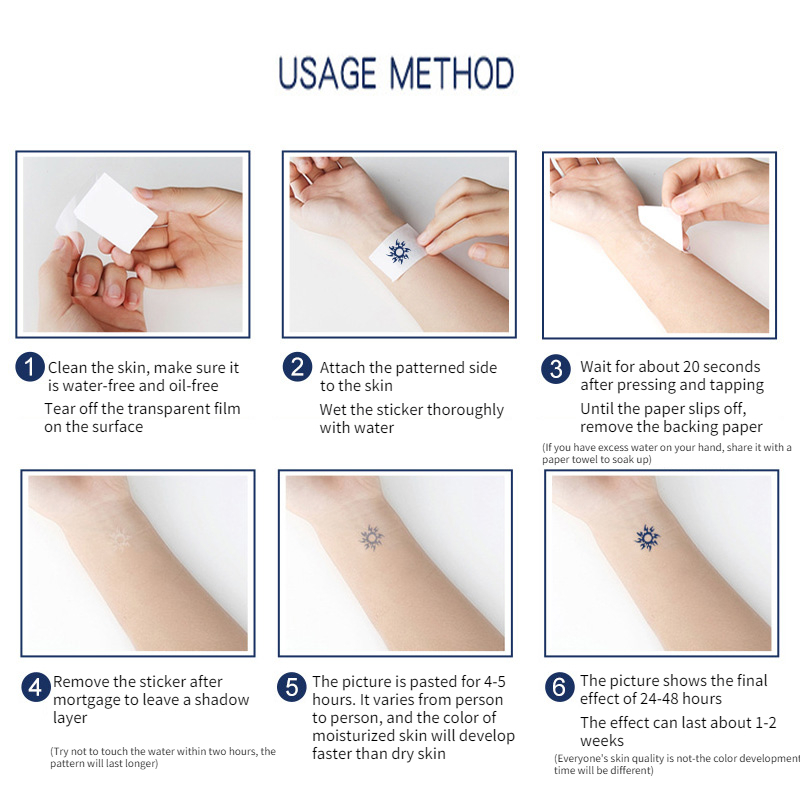 USAGE METHOD

1 Clean the skin, make sure it is water-free and oil-free

Tear off the transparent film on the surface

2 Attach the patterned side to the skin

Wet the sticker thoroughly with water

3 Wait for about 20 seconds after pressing and tapping

Until the paper slips off, remove the backing paper

(If you have excess water on your hand, share it with a paper towel to soak up)

4 Remove the sticker after mortgage to leave a shadow layer

(Try not to touch the water within two hours, the pattern will last longer)

5 The picture is pasted for 4-5 hours. It varies from person to person, and the color of moisturized skin will develop faster than dry skin

6 The picture shows the final effect of 24-48 hours

The effect can last about 1-2 weeks

(Everyone's skin quality is not-the color development time will be different)