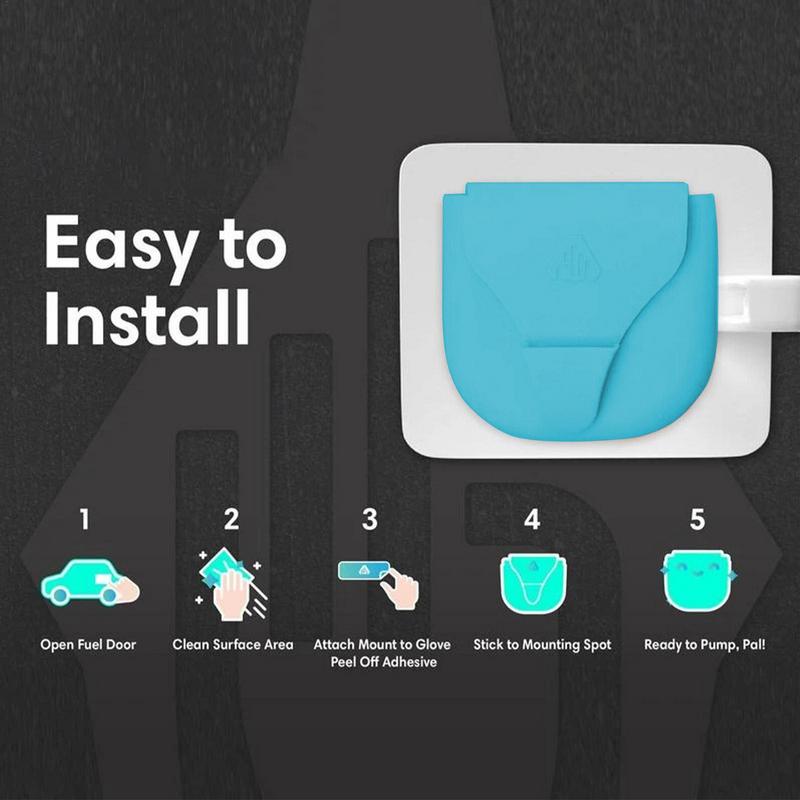 Easy to Install

1
Open Fuel Door

2
Clean Surface Area

3
Attach Mount to Glove
Peel Off Adhesive

4
Stick to Mounting Spot

5
Ready to Pump, Pal!