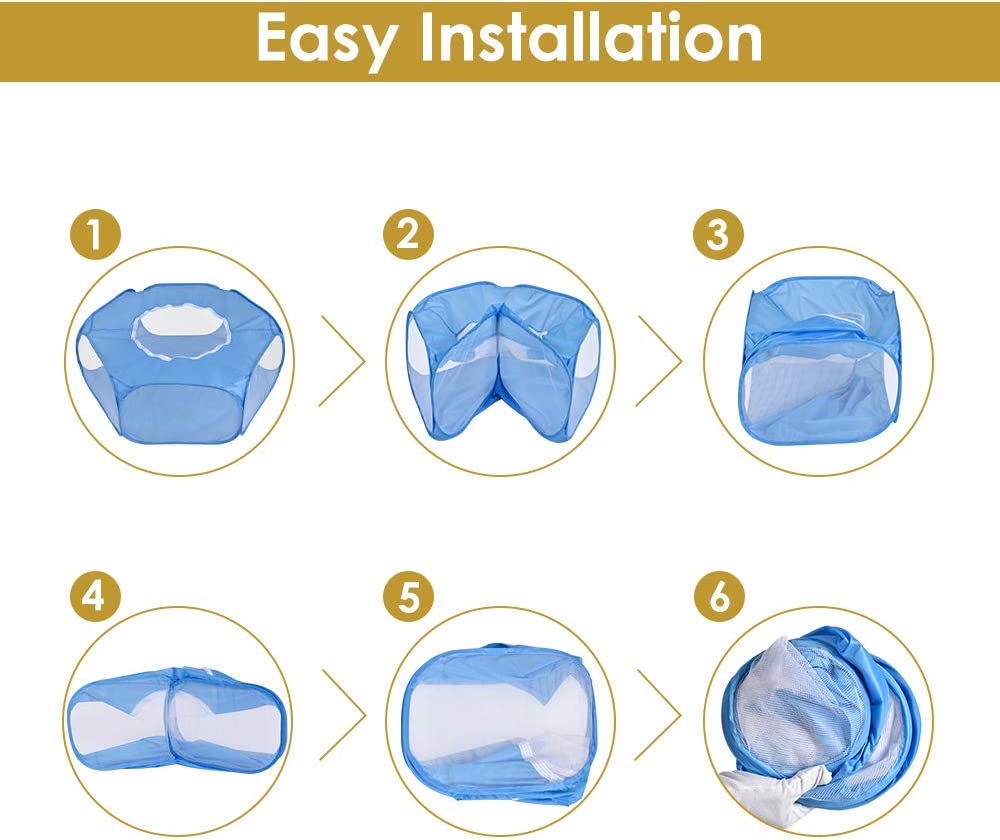 Easy Installation

1

2

3

4

5

6