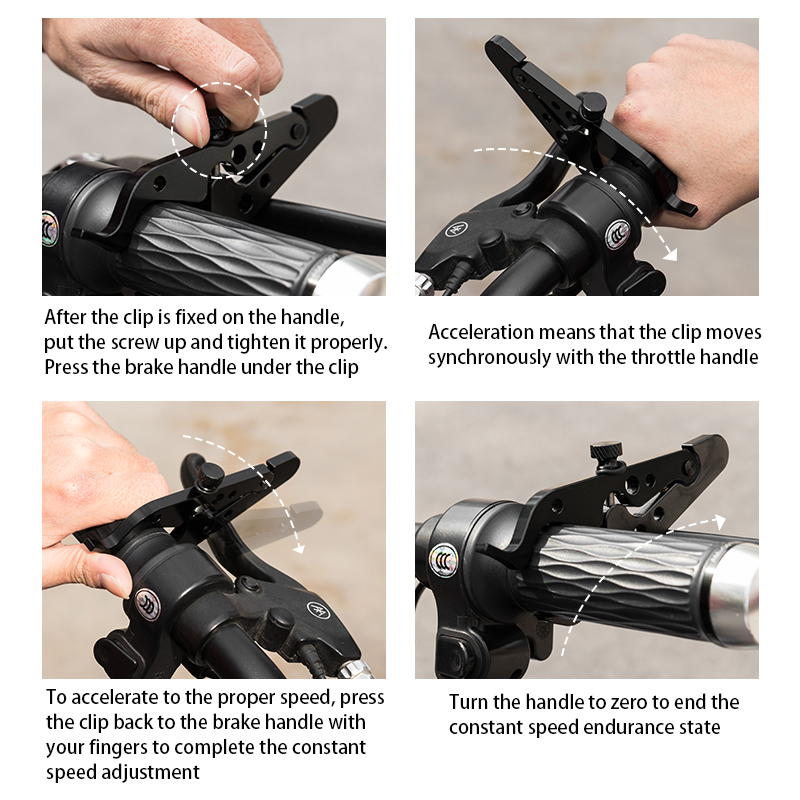 After the clip is fixed on the handle, put the screw up and tighten it properly. Press the brake handle under the clip

Acceleration means that the clip moves synchronously with the throttle handle

To accelerate to the proper speed, press the clip back to the brake handle with your fingers to complete the constant speed adjustment

Turn the handle to zero to end the constant speed endurance state