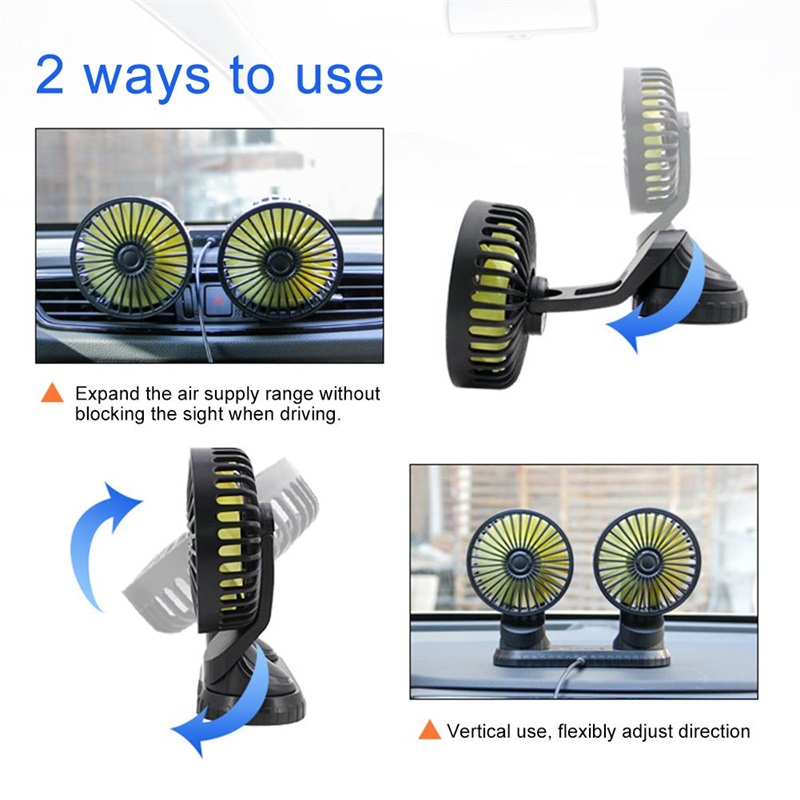 2 ways to use

Expand the air supply range without blocking the sight when driving.

Vertical use, flexibly adjust direction