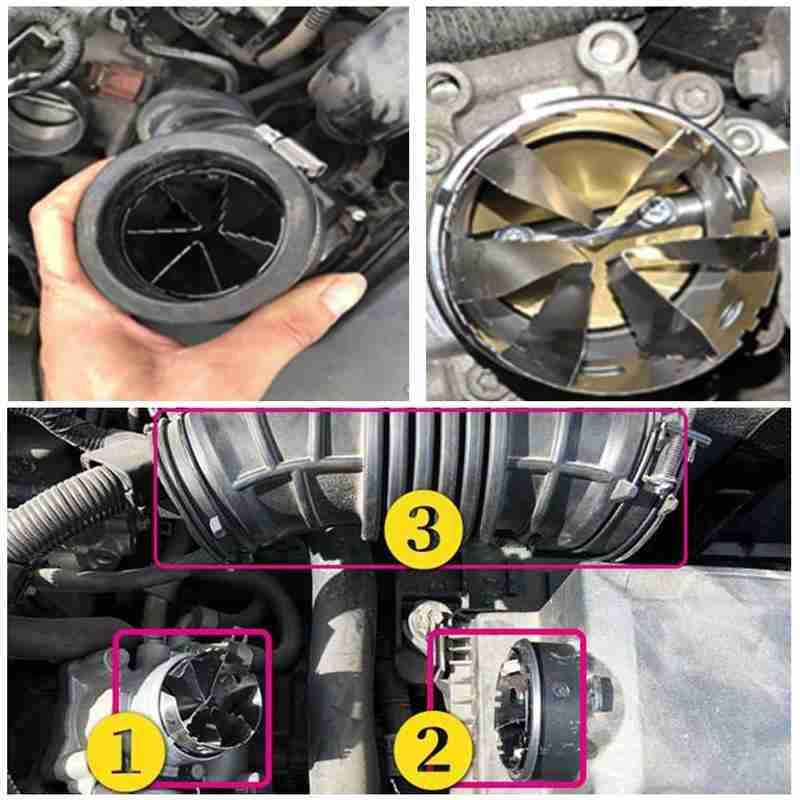 3

1

2