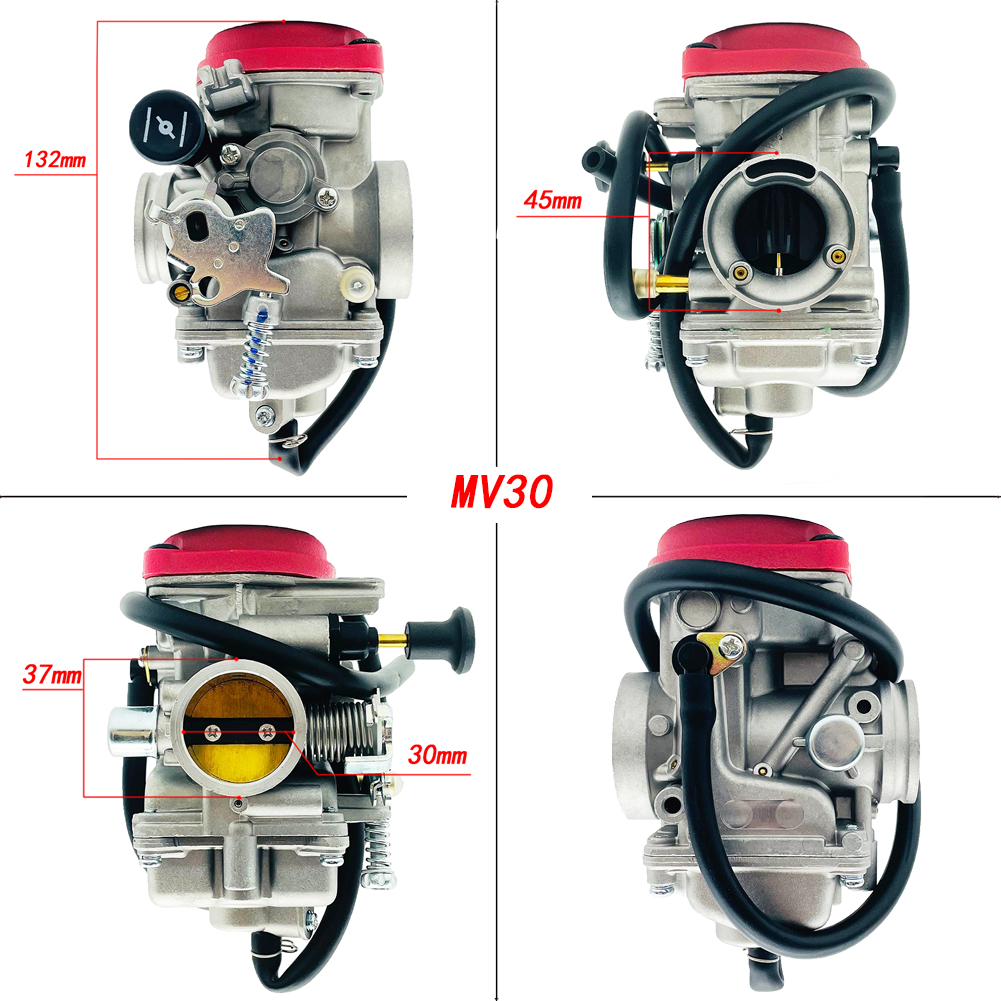 132mm

45mm

MV30

37mm

30mm