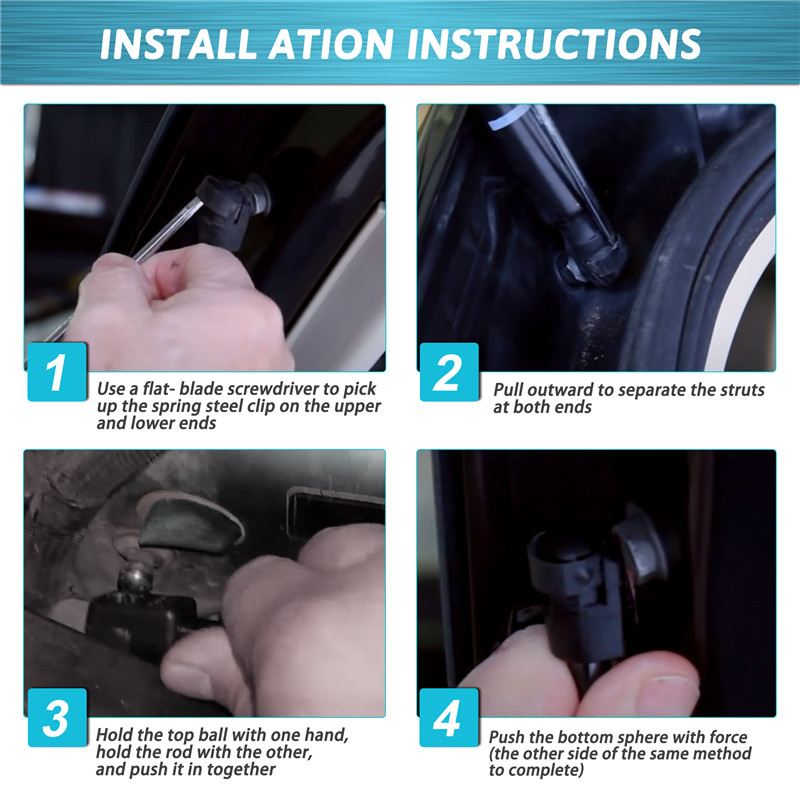 INSTALL ATION INSTRUCTIONS

1
Use a flat- blade screwdriver to pick up the spring steel clip on the upper and lower ends

2
Pull outward to separate the struts at both ends

3
Hold the top ball with one hand, hold the rod with the other, and push it in together

4
Push the bottom sphere with force (the other side of the same method to complete)