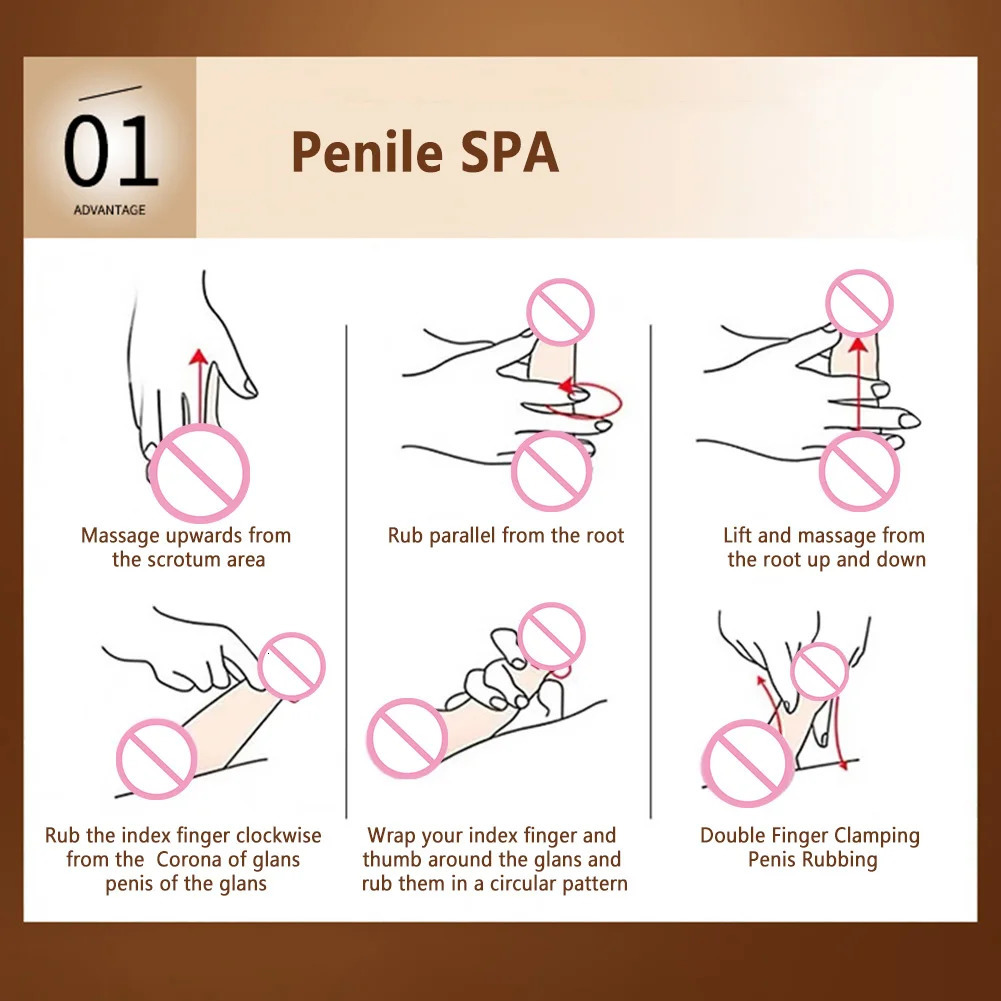 01
ADVANTAGE

Penile SPA

Massage upwards from the scrotum area

Rub parallel from the root

Lift and massage from the root up and down

Rub the index finger clockwise from the Corona of glans penis of the glans

Wrap your index finger and thumb around the glans and rub them in a circular pattern

Double Finger Clamping Penis Rubbing