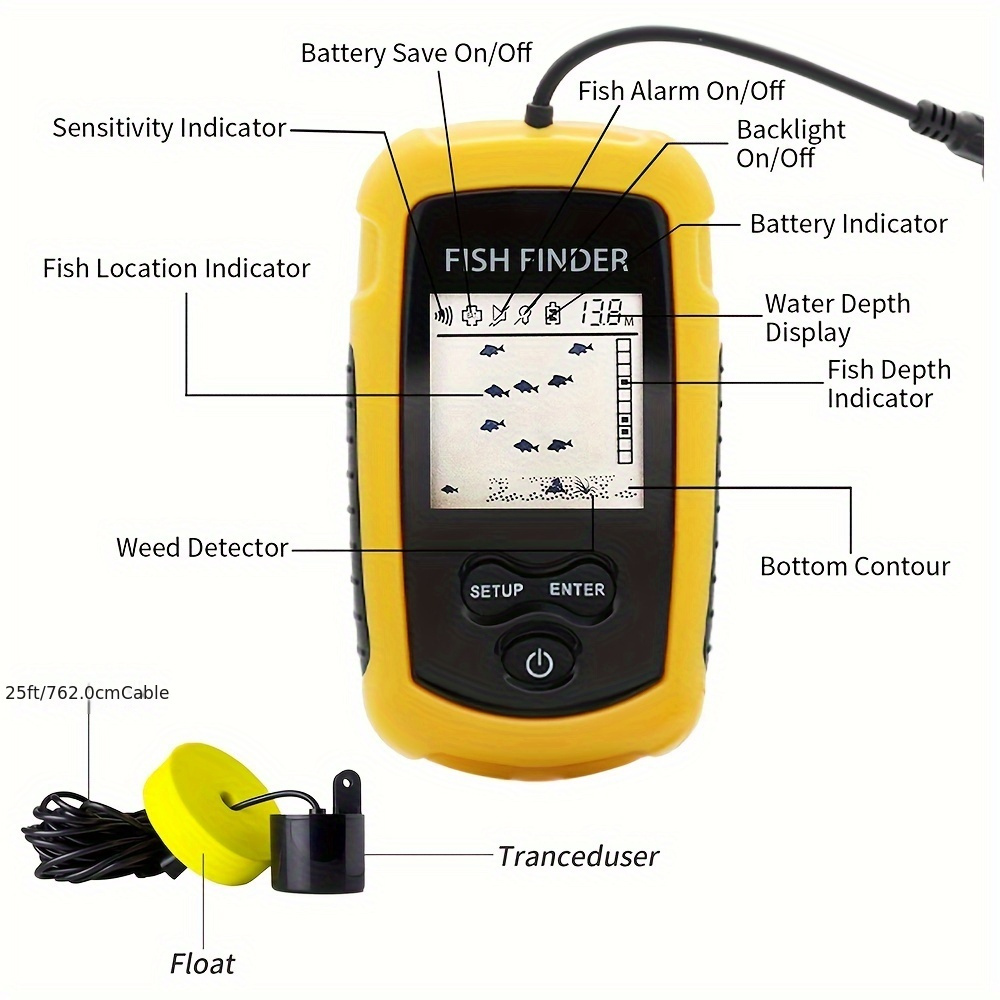 Battery Save On/Off
Fish Alarm On/Off
Sensitivity Indicator
Backlight On/Off
Battery Indicator
FISH FINDER
Fish Location Indicator
13.8 M
Water Depth Display
Fish Depth Indicator
Weed Detector
Bottom Contour
SETUP
ENTER
25ft/762.0cmCable
Tranceduser
Float