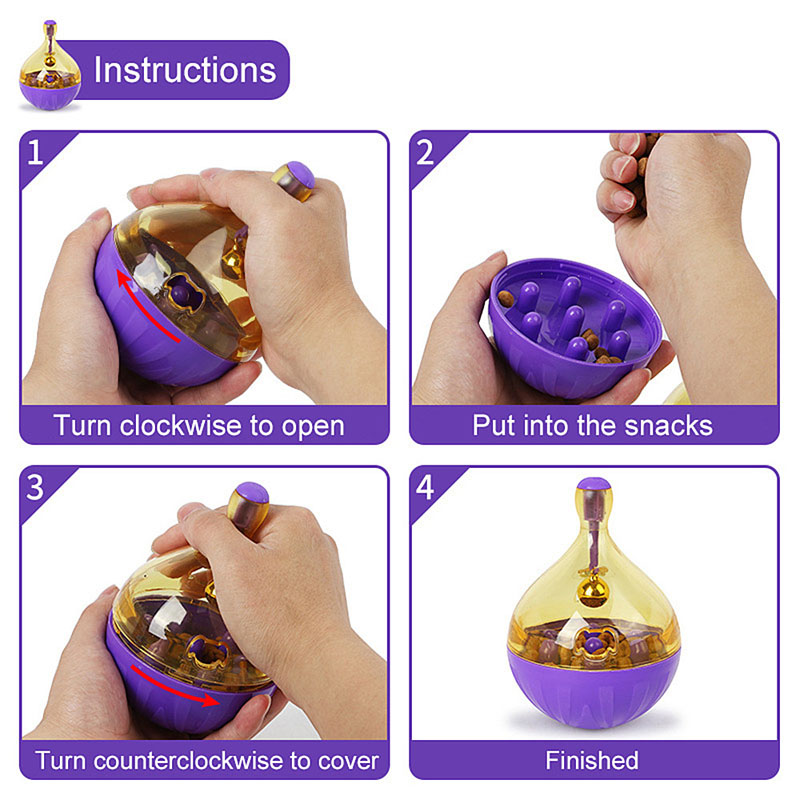 Instructions

1

Turn clockwise to open

2

Put into the snacks

3

Turn counterclockwise to cover

4

Finished