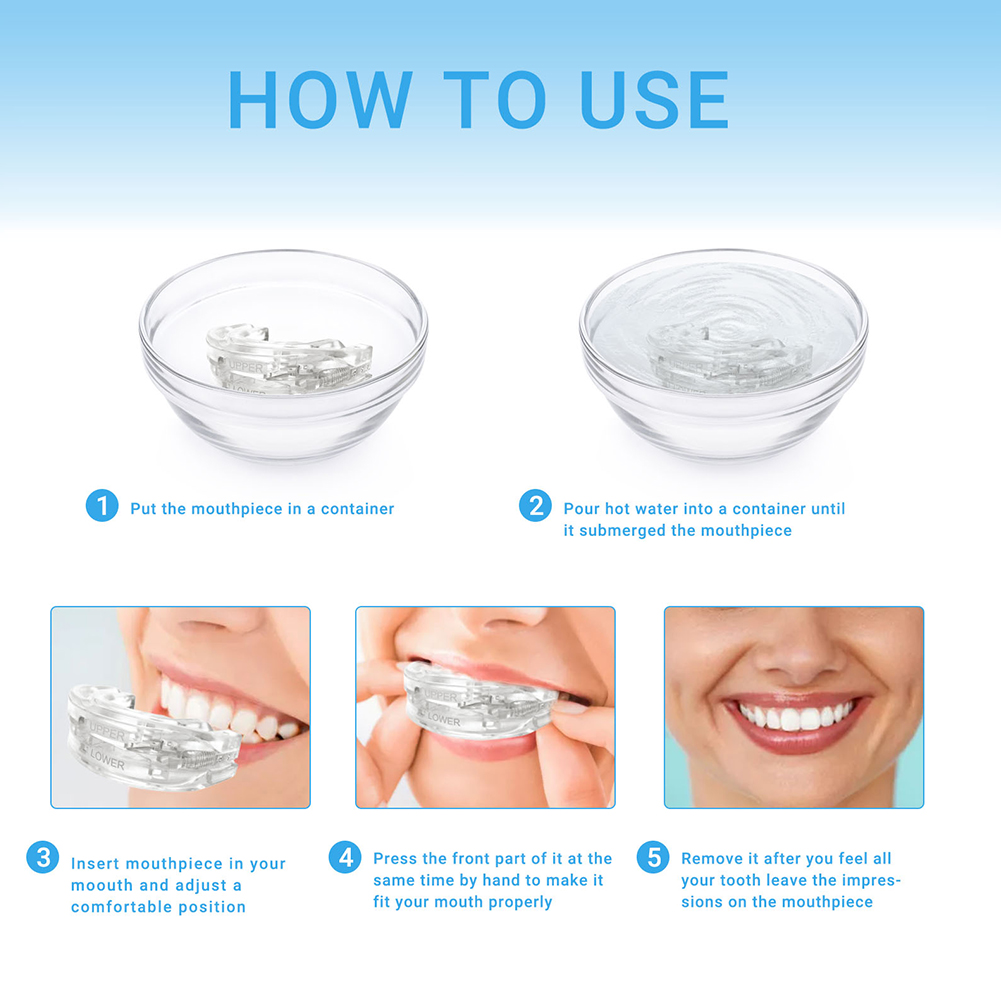 HOW TO USE

UPPER
LOWER

UPPER

1 Put the mouthpiece in a container

2 Pour hot water into a container until it submerged the mouthpiece

UPPER
LOWER

UPPER
LOWER

3 Insert mouthpiece in your moouth and adjust a comfortable position

4 Press the front part of it at the same time by hand to make it fit your mouth properly

5 Remove it after you feel all your tooth leave the impressions on the mouthpiece