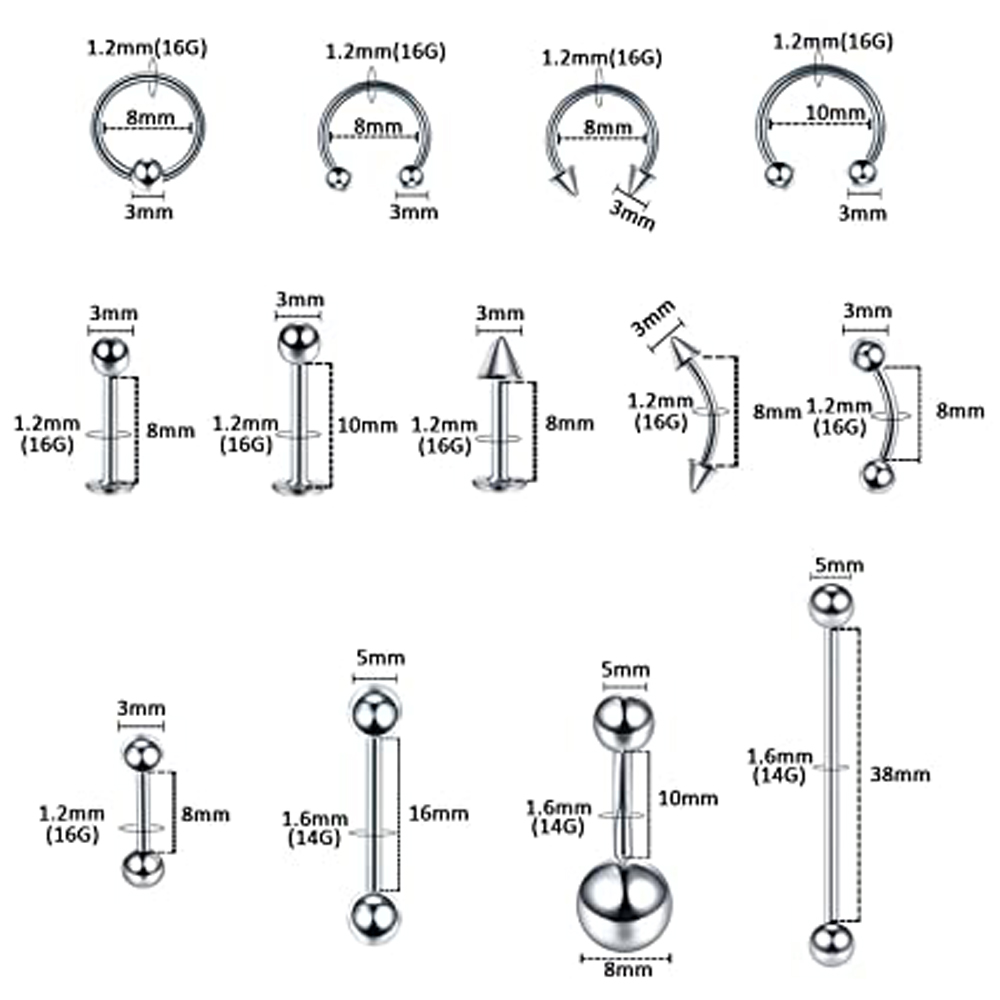 1.2mm(16G)
8mm
3mm

1.2mm(16G)
8mm
3mm

1.2mm(16G)
8mm
3mm

1.2mm(16G)
10mm
3mm

3mm
1.2mm (16G)
8mm

3mm
1.2mm (16G)
10mm

3mm
1.2mm (16G)
8mm

3mm
1.2mm (16G)
8mm

3mm
1.2mm (16G)
8mm

3mm
1.2mm (16G)
8mm

5mm
1.6mm (14G)
16mm

5mm
1.6mm (14G)
10mm
8mm

5mm
1.6mm (14G)
38mm