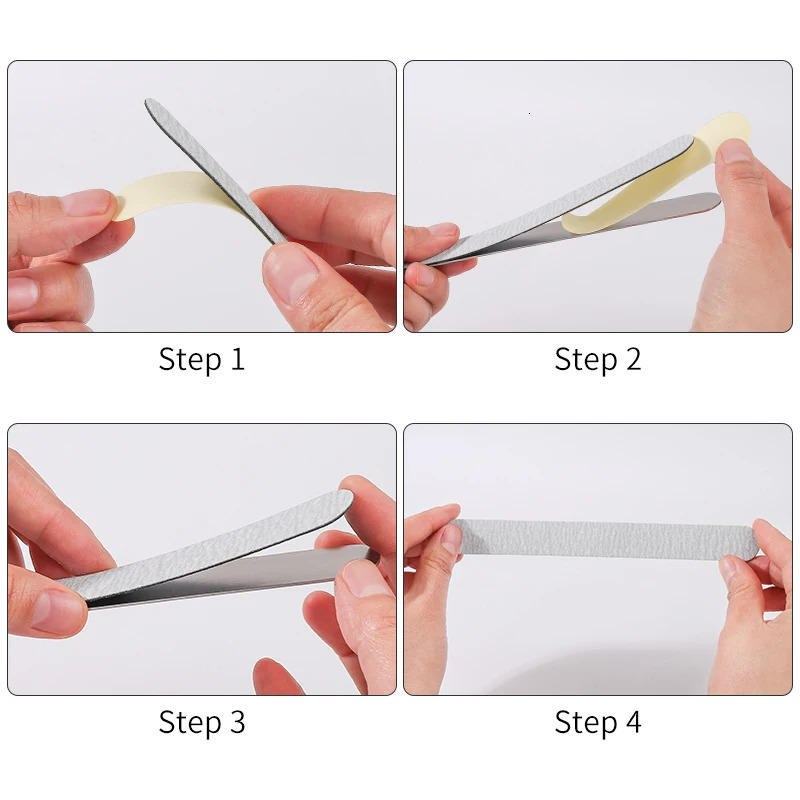 Step 1

Step 2

Step 3

Step 4