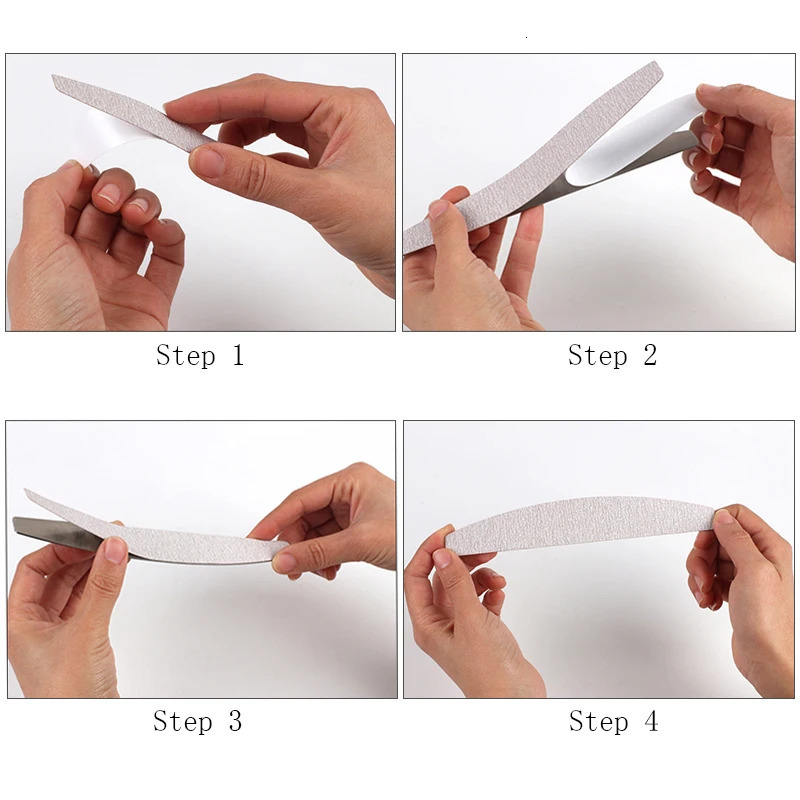 Step 1

Step 2

Step 3

Step 4