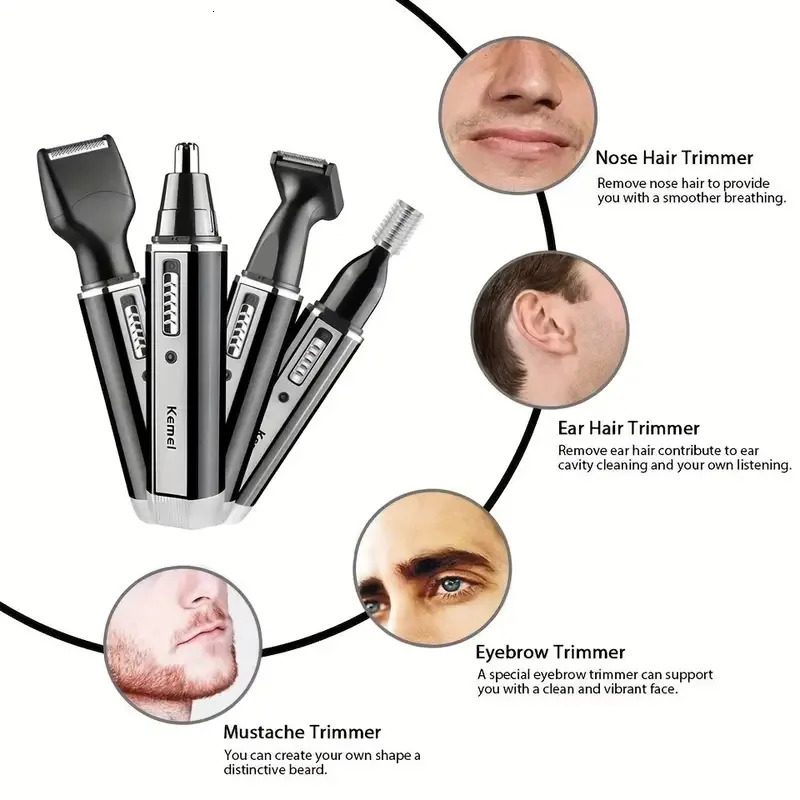 Kemei

Nose Hair Trimmer

Remove nose hair to provide you with a smoother breathing.

Ear Hair Trimmer

Remove ear hair contribute to ear cavity cleaning and your own listening.

Eyebrow Trimmer

A special eyebrow trimmer can support you with a clean and vibrant face.

Mustache Trimmer

You can create your own shape a distinctive beard.