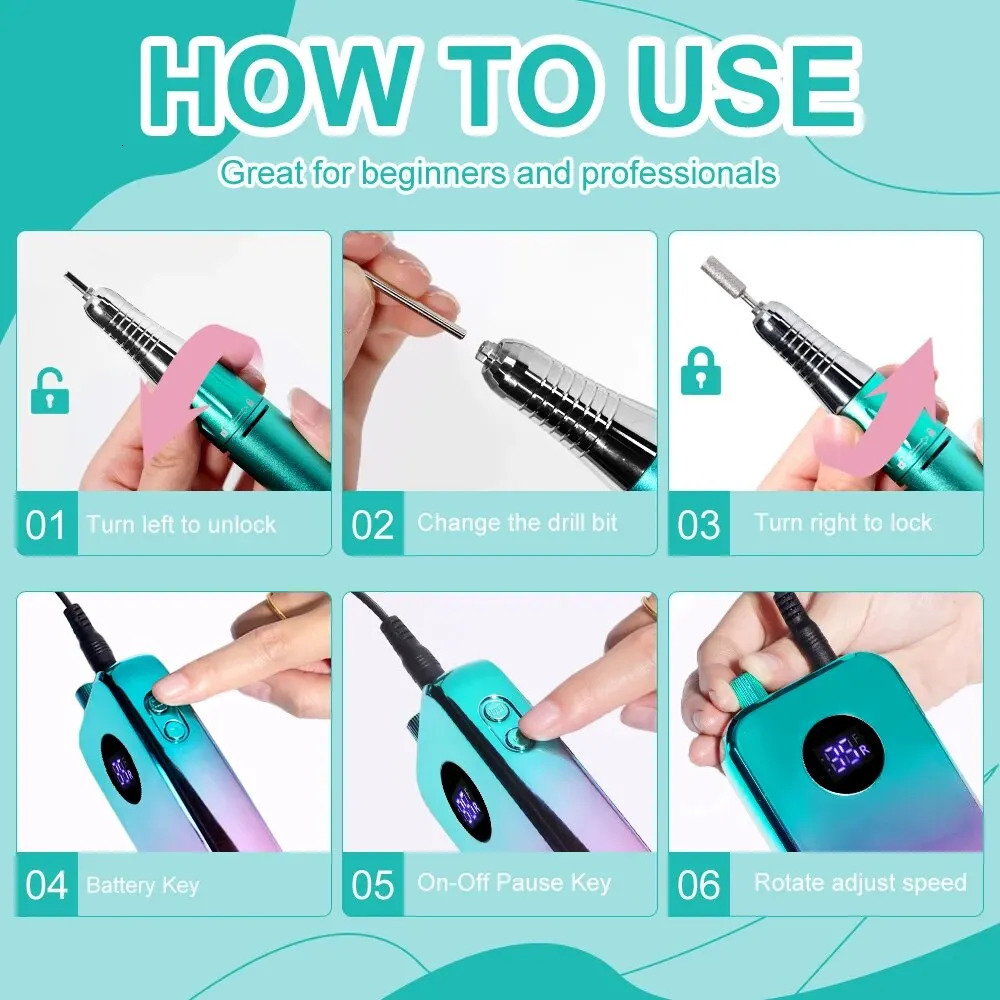 HOW TO USE

Great for beginners and professionals

01 Turn left to unlock

02 Change the drill bit

03 Turn right to lock

04 Battery Key

05 On-Off Pause Key

06 Rotate adjust speed