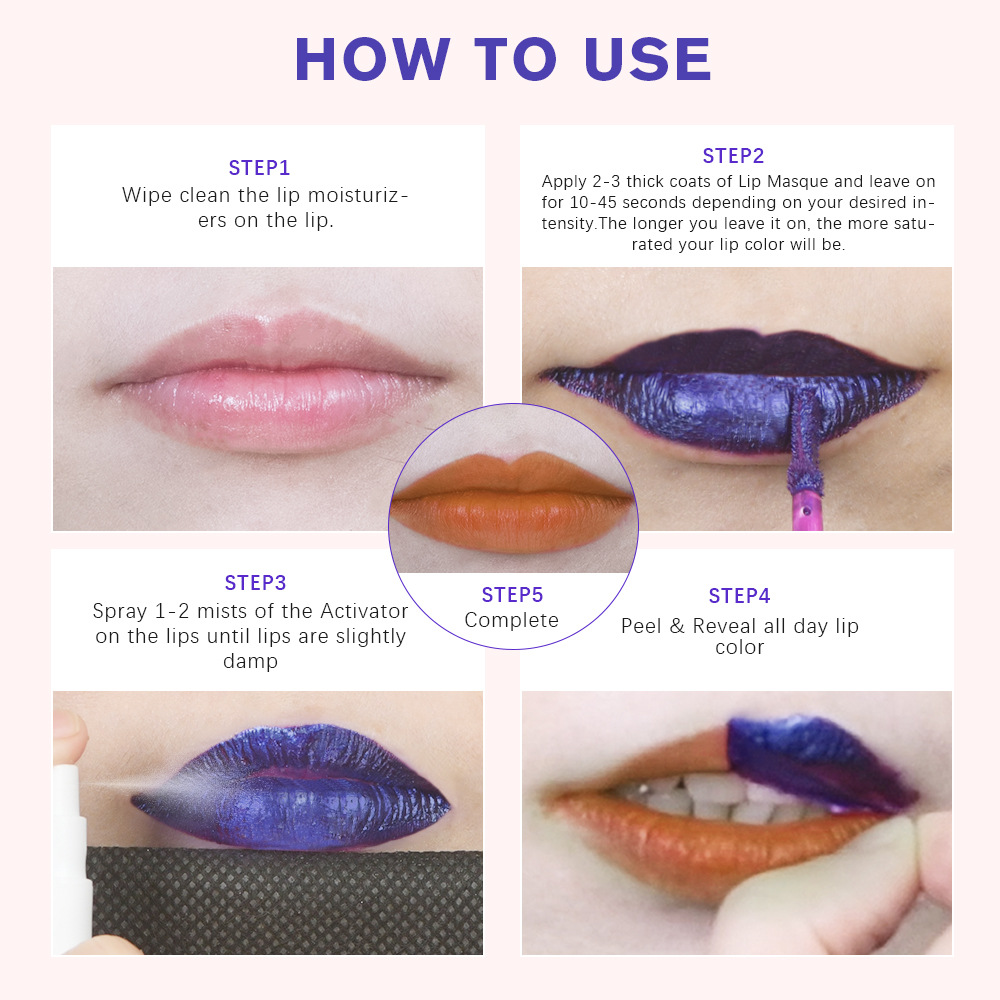 HOW TO USE

STEP1
Wipe clean the lip moisturizers on the lip.

STEP2
Apply 2-3 thick coats of Lip Masque and leave on for 10-45 seconds depending on your desired intensity.The longer you leave it on, the more saturated your lip color will be.

STEP3
Spray 1-2 mists of the Activator on the lips until lips are slightly damp

STEP5
Complete

STEP4
Peel & Reveal all day lip color