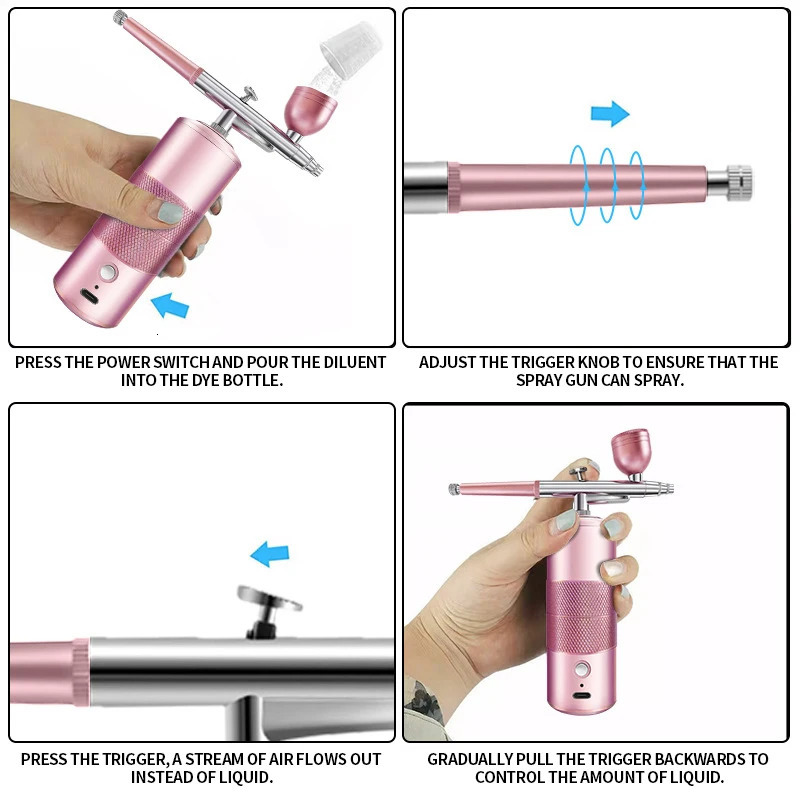 PRESS THE POWER SWITCH AND POUR THE DILUENT INTO THE DYE BOTTLE.

ADJUST THE TRIGGER KNOB TO ENSURE THAT THE SPRAY GUN CAN SPRAY.

PRESS THE TRIGGER, A STREAM OF AIR FLOWS OUT INSTEAD OF LIQUID.

GRADUALLY PULL THE TRIGGER BACKWARDS TO CONTROL THE AMOUNT OF LIQUID.