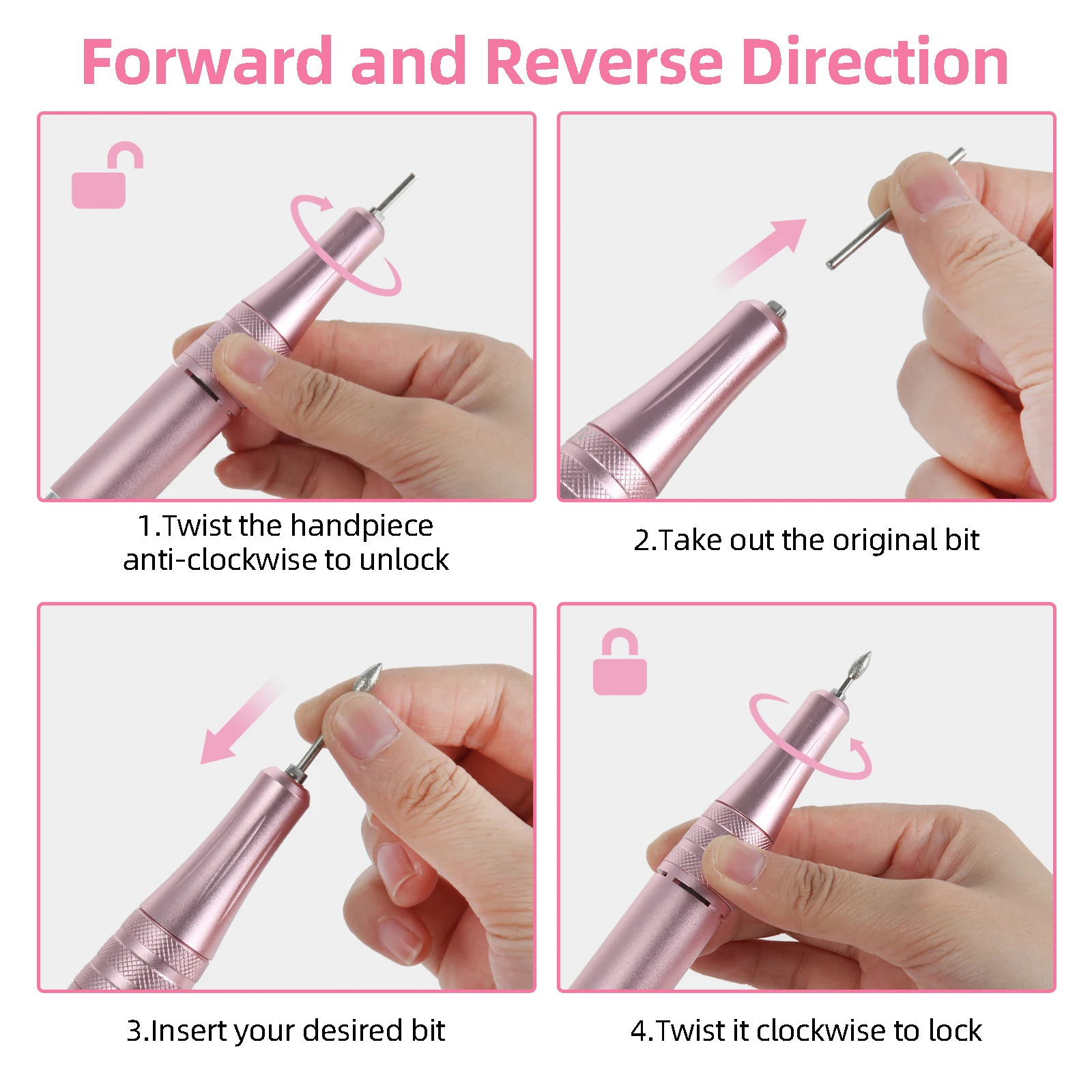 Forward and Reverse Direction

1.Twist the handpiece anti-clockwise to unlock

2.Take out the original bit

3.Insert your desired bit

4.Twist it clockwise to lock