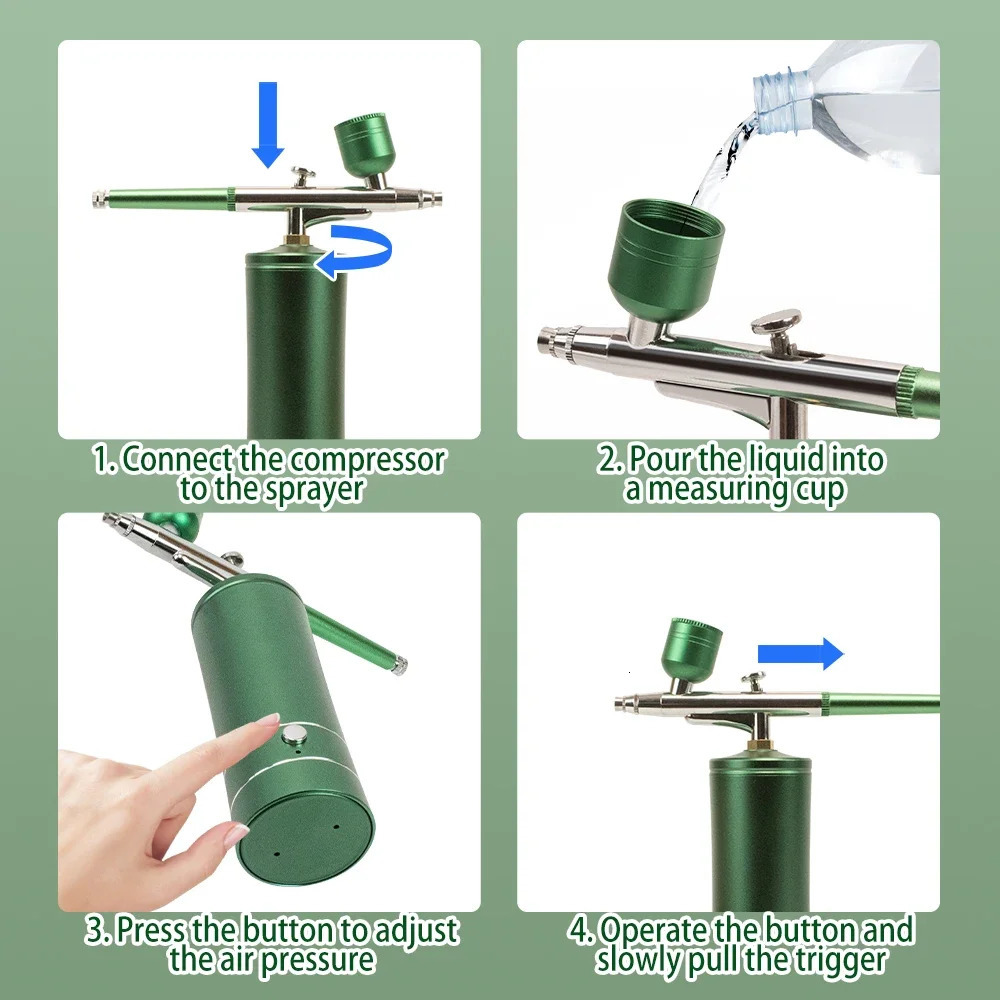 1. Connect the compressor to the sprayer

2. Pour the liquid into a measuring cup

3. Press the button to adjust the air pressure

4. Operate the button and slowly pull the trigger