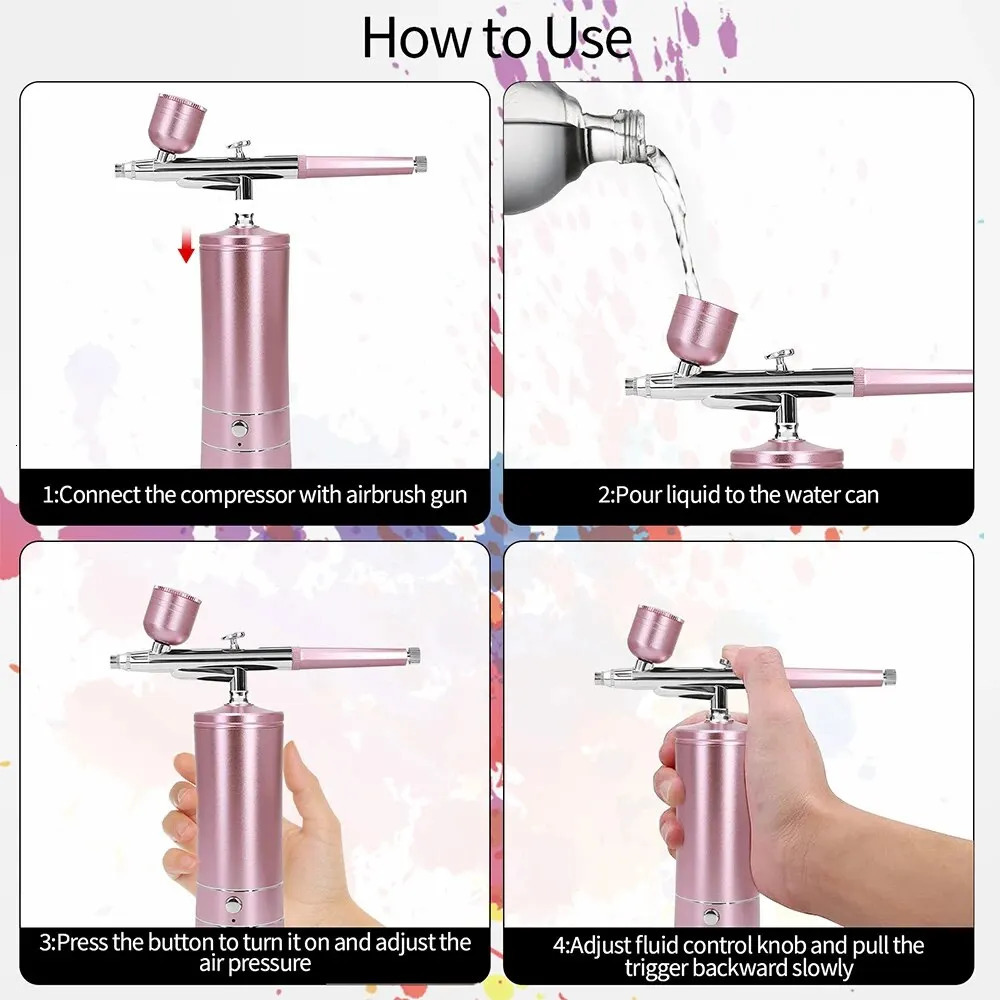 How to Use

1:Connect the compressor with airbrush gun

2:Pour liquid to the water can

3:Press the button to turn it on and adjust the air pressure

4:Adjust fluid control knob and pull the trigger backward slowly