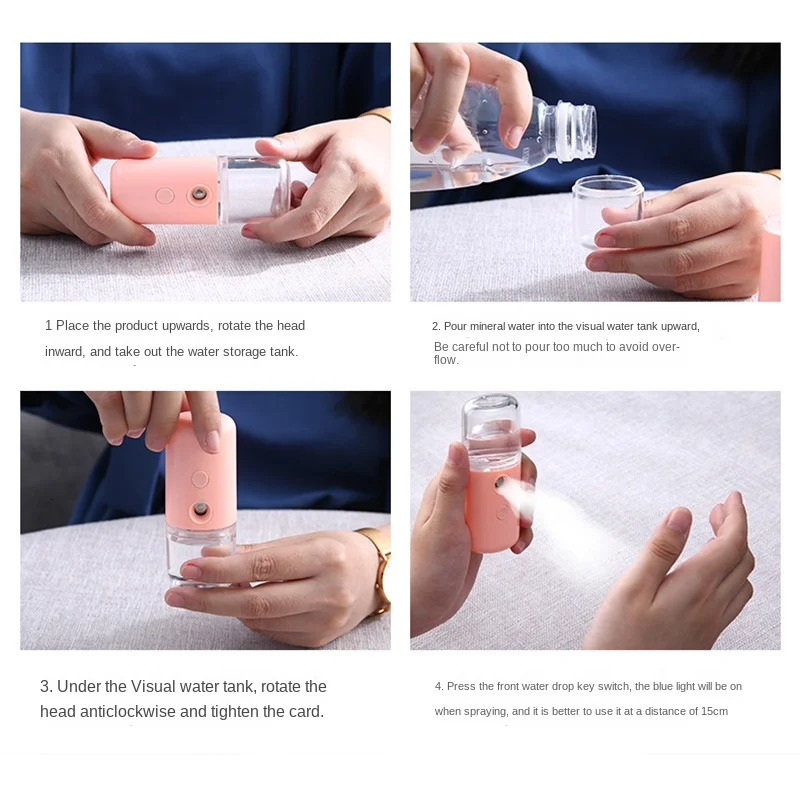 1 Place the product upwards, rotate the head inward, and take out the water storage tank.

2. Pour mineral water into the visual water tank upward, Be careful not to pour too much to avoid overflow.

3. Under the Visual water tank, rotate the head anticlockwise and tighten the card.

4. Press the front water drop key switch, the blue light will be on when spraying, and it is better to use it at a distance of 15cm