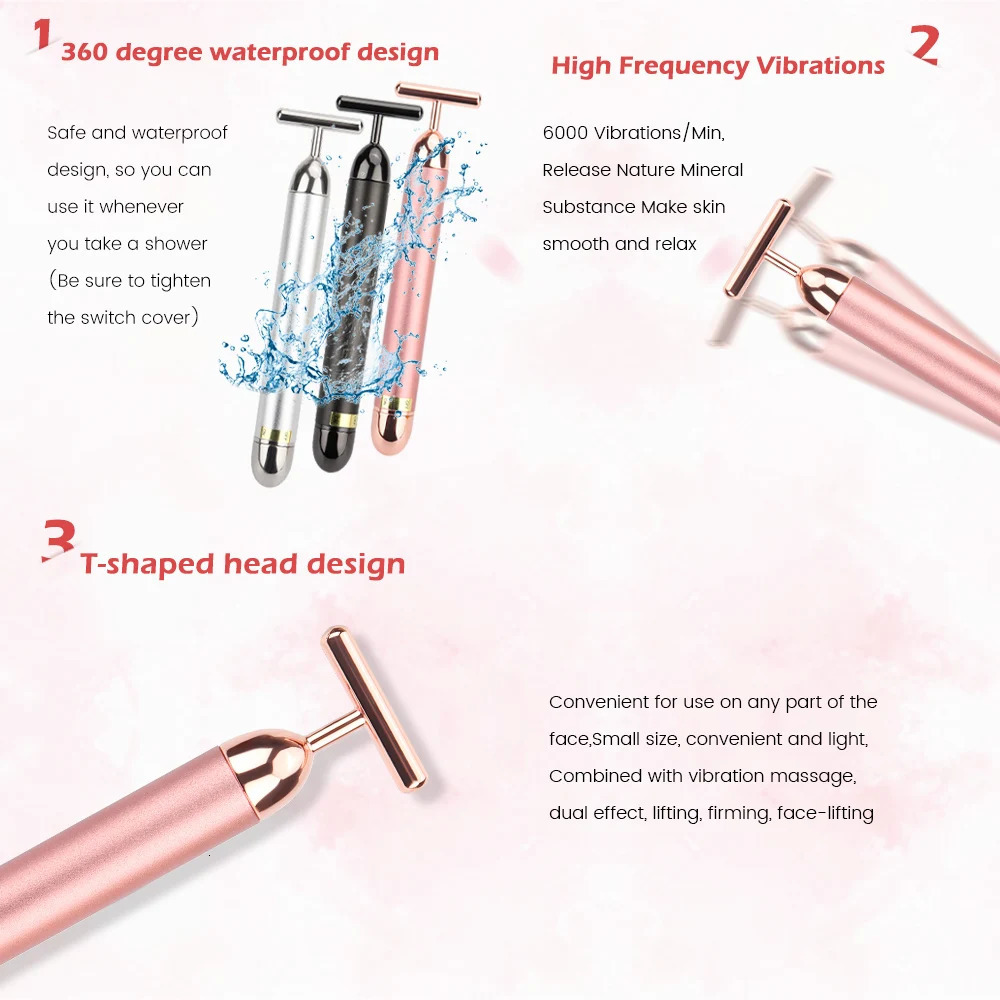 1 360 degree waterproof design

Safe and waterproof design, so you can use it whenever you take a shower (Be sure to tighten the switch cover)

High Frequency Vibrations 2

6000 Vibrations/Min, Release Nature Mineral Substance Make skin smooth and relax

3 T-shaped head design

Convenient for use on any part of the face,Small size, convenient and light, Combined with vibration massage, dual effect, lifting, firming, face-lifting