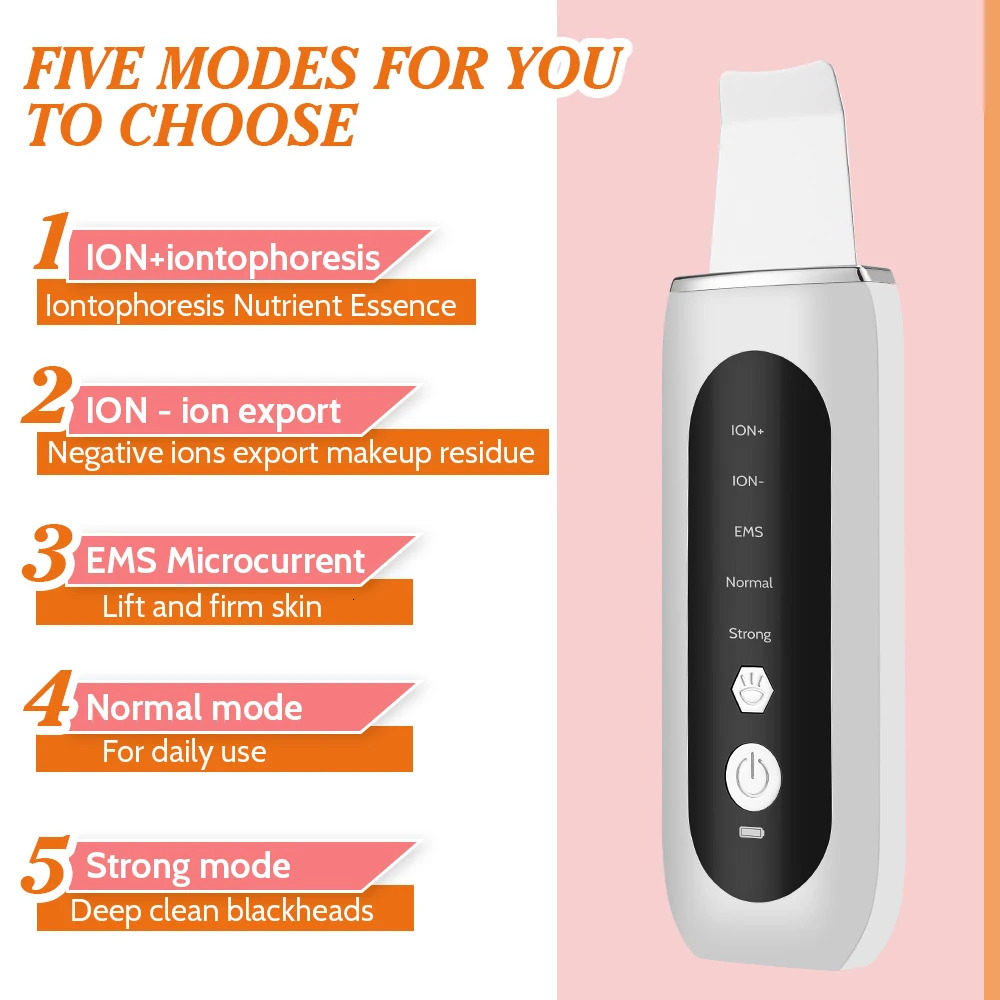 FIVE MODES FOR YOU TO CHOOSE

1 ION+iontophoresis
Iontophoresis Nutrient Essence

2 ION - ion export
Negative ions export makeup residue

3 EMS Microcurrent
Lift and firm skin

4 Normal mode
For daily use

5 Strong mode
Deep clean blackheads

ION+
ION-
EMS
Normal
Strong