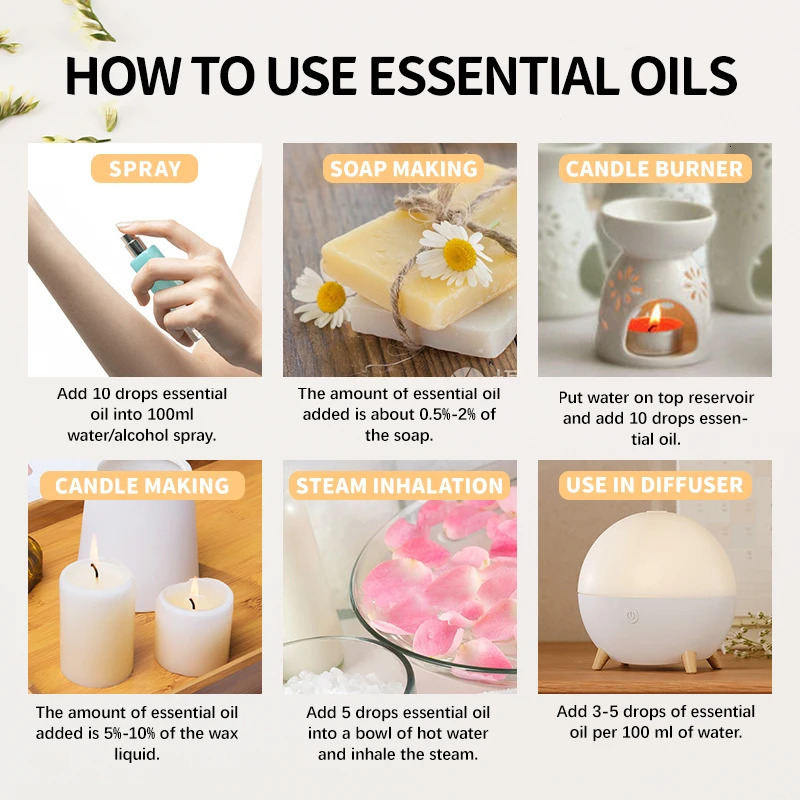 HOW TO USE ESSENTIAL OILS

SPRAY

Add 10 drops essential oil into 100ml water/alcohol spray.

SOAP MAKING

The amount of essential oil added is about 0.5%-2% of the soap.

CANDLE BURNER

Put water on top reservoir and add 10 drops essential oil.

CANDLE MAKING

The amount of essential oil added is 5%-10% of the wax liquid.

STEAM INHALATION

Add 5 drops essential oil into a bowl of hot water and inhale the steam.

USE IN DIFFUSER

Add 3-5 drops of essential oil per 100 ml of water.