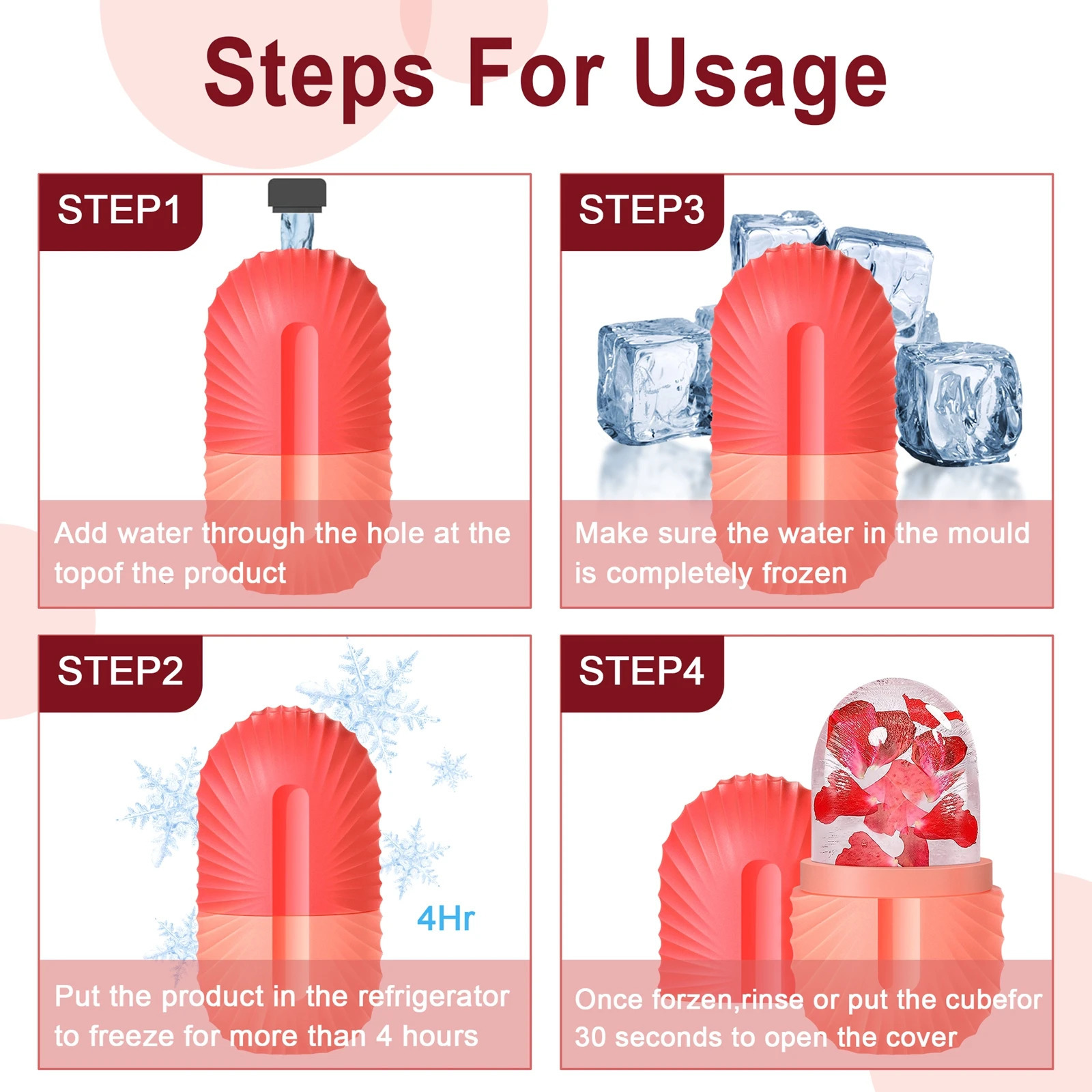 Steps For Usage

STEP1

Add water through the hole at the topof the product

STEP3

Make sure the water in the mould is completely frozen

STEP2

4Hr

Put the product in the refrigerator to freeze for more than 4 hours

STEP4

Once forzen,rinse or put the cubefor 30 seconds to open the cover