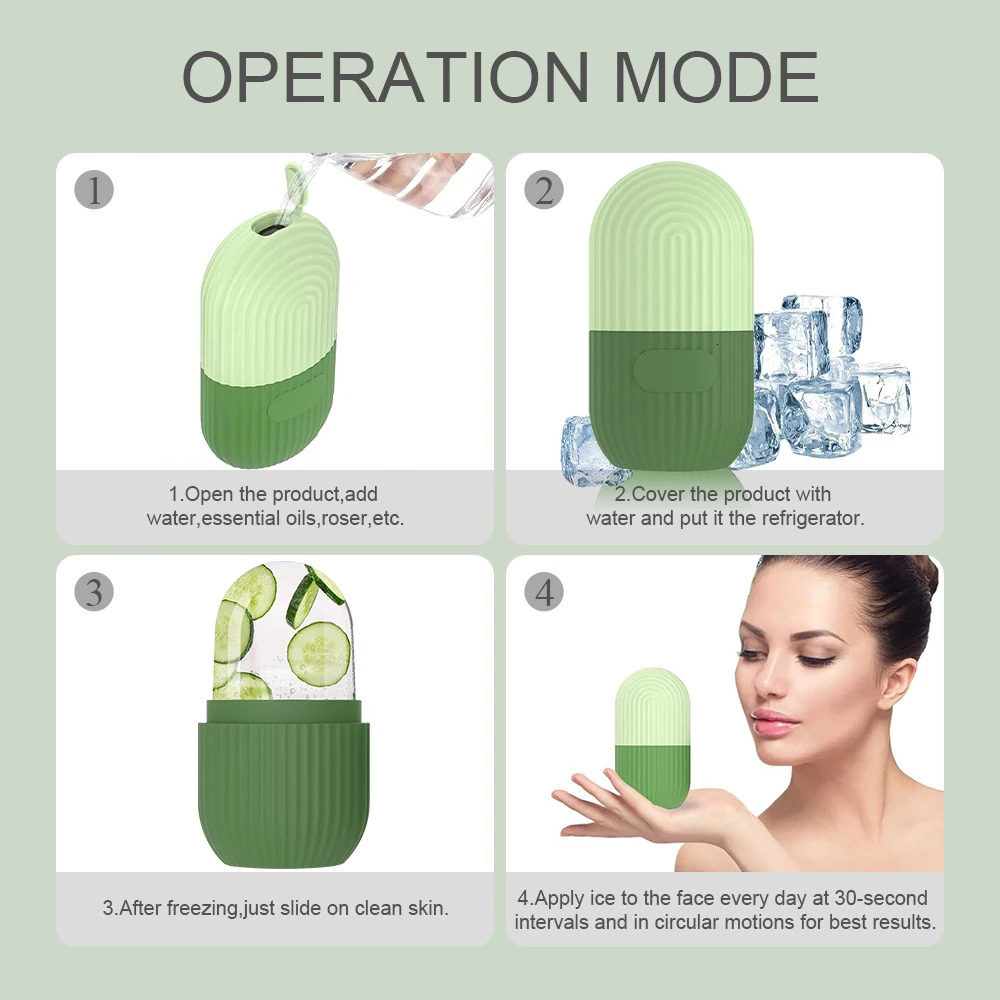 OPERATION MODE

1

1.Open the product,add water,essential oils,roser,etc.

2

2.Cover the product with water and put it the refrigerator.

3

3.After freezing,just slide on clean skin.

4

4.Apply ice to the face every day at 30-second intervals and in circular motions for best results.