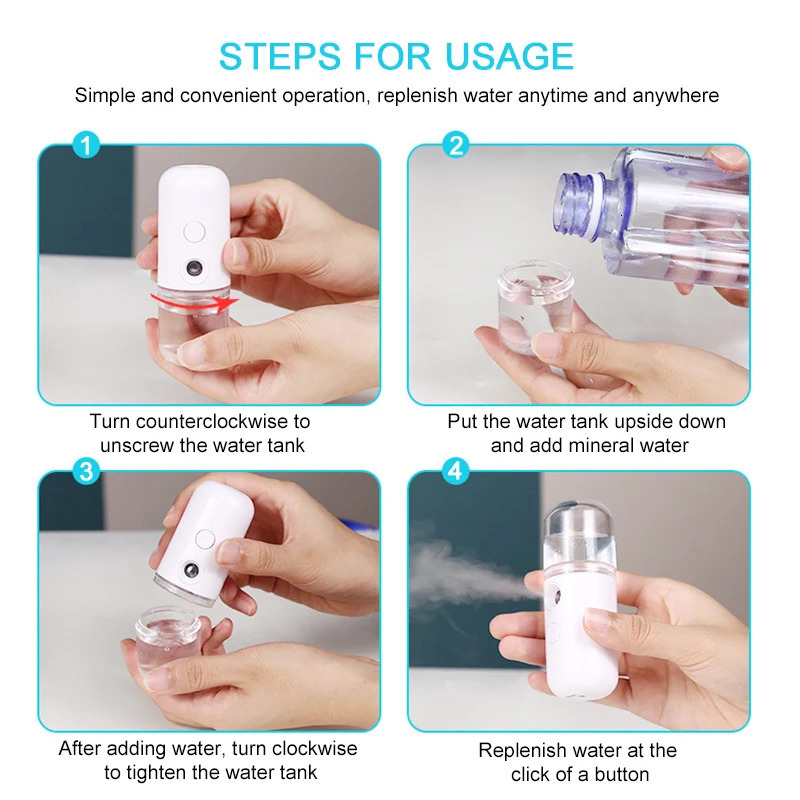 STEPS FOR USAGE

Simple and convenient operation, replenish water anytime and anywhere

1

Turn counterclockwise to unscrew the water tank

2

Put the water tank upside down and add mineral water

3

After adding water, turn clockwise to tighten the water tank

4

Replenish water at the click of a button