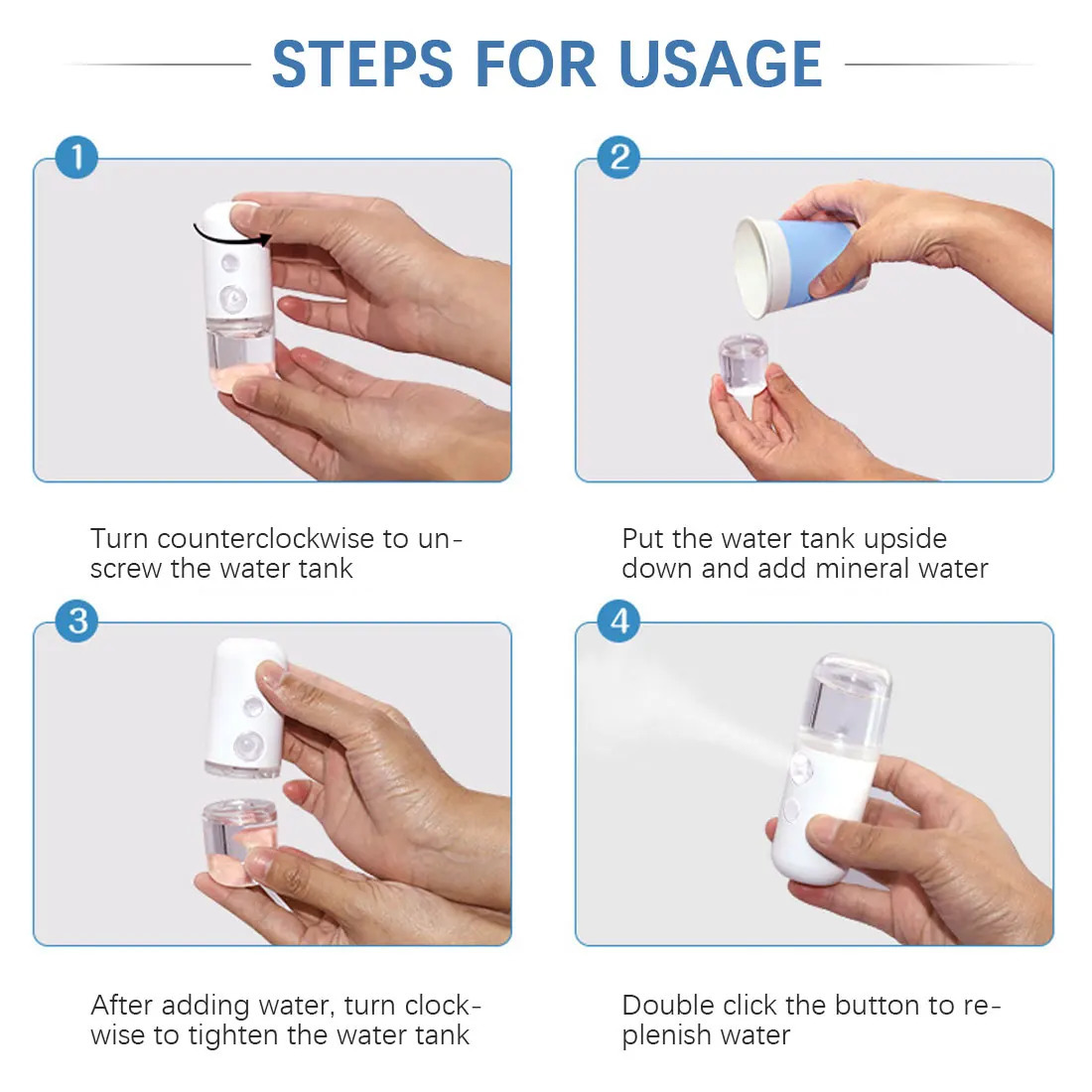 STEPS FOR USAGE

1

Turn counterclockwise to unscrew the water tank

2

Put the water tank upside down and add mineral water

3

After adding water, turn clockwise to tighten the water tank

4

Double click the button to replenish water