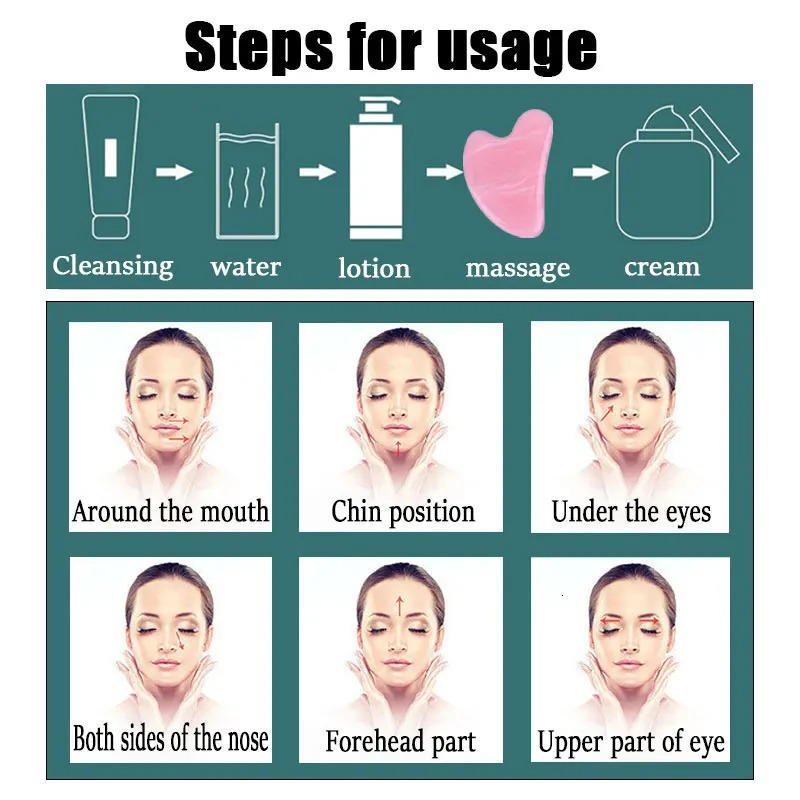 Steps for usage

Cleansing water lotion massage cream

Around the mouth

Chin position

Under the eyes

Both sides of the nose

Forehead part

Upper part of eye