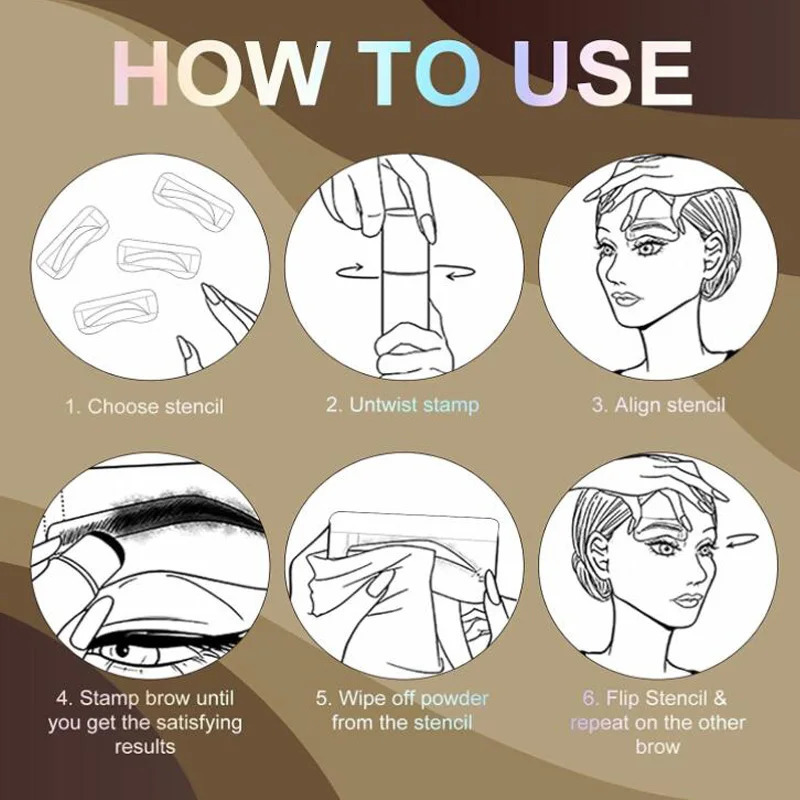 HOW TO USE

1. Choose stencil

2. Untwist stamp

3. Align stencil

4. Stamp brow until you get the satisfying results

5. Wipe off powder from the stencil

6. Flip Stencil & repeat on the other brow