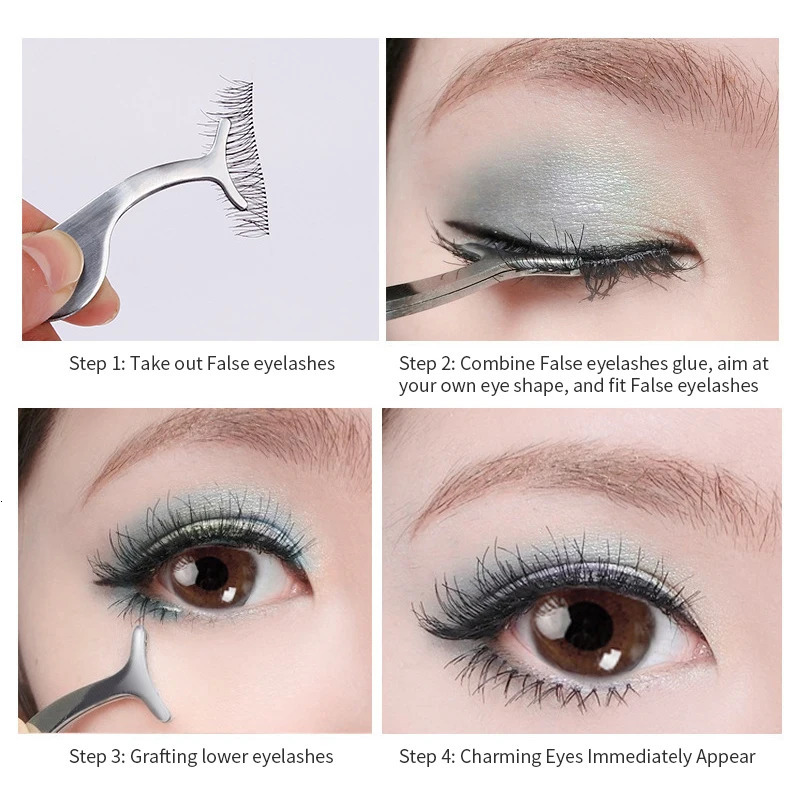 Step 1: Take out False eyelashes

Step 2: Combine False eyelashes glue, aim at your own eye shape, and fit False eyelashes

Step 3: Grafting lower eyelashes

Step 4: Charming Eyes Immediately Appear