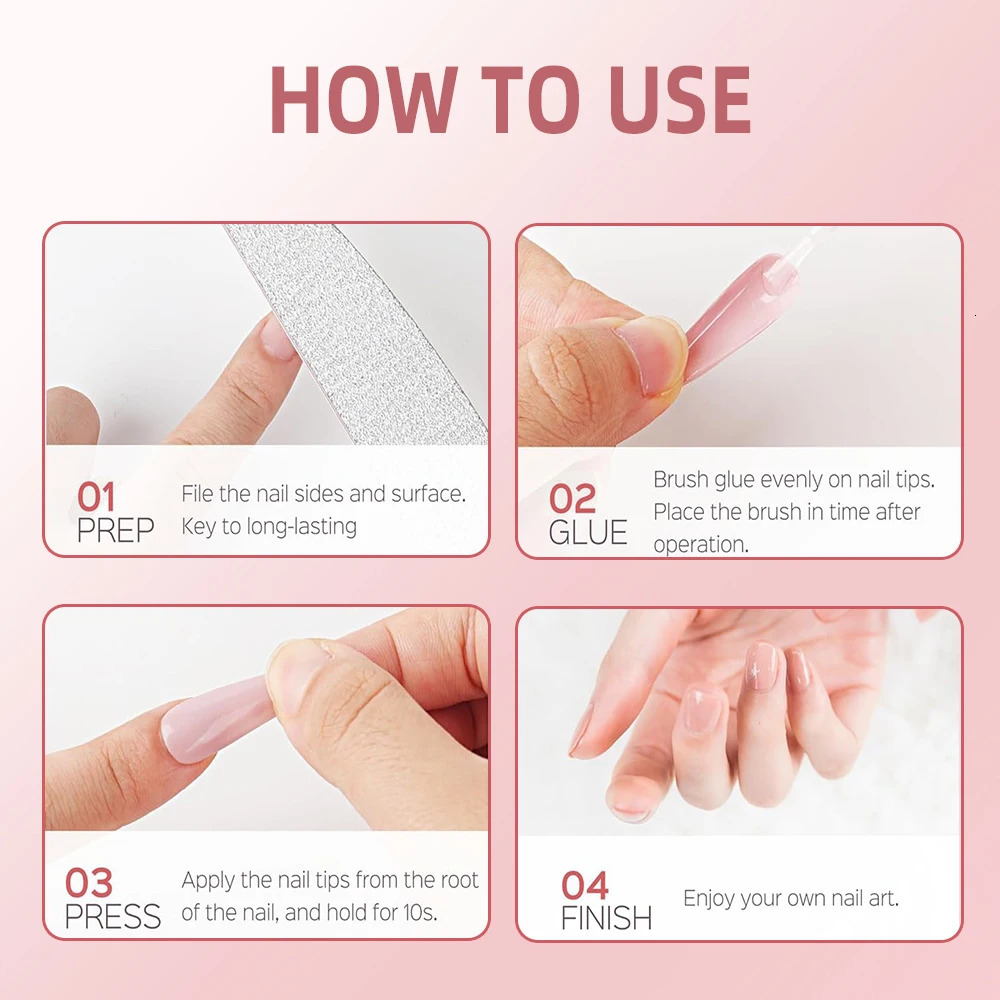 HOW TO USE

01
PREP
File the nail sides and surface. Key to long-lasting

02
GLUE
Brush glue evenly on nail tips. Place the brush in time after operation.

03
PRESS
Apply the nail tips from the root of the nail, and hold for 10s.

04
FINISH
Enjoy your own nail art.