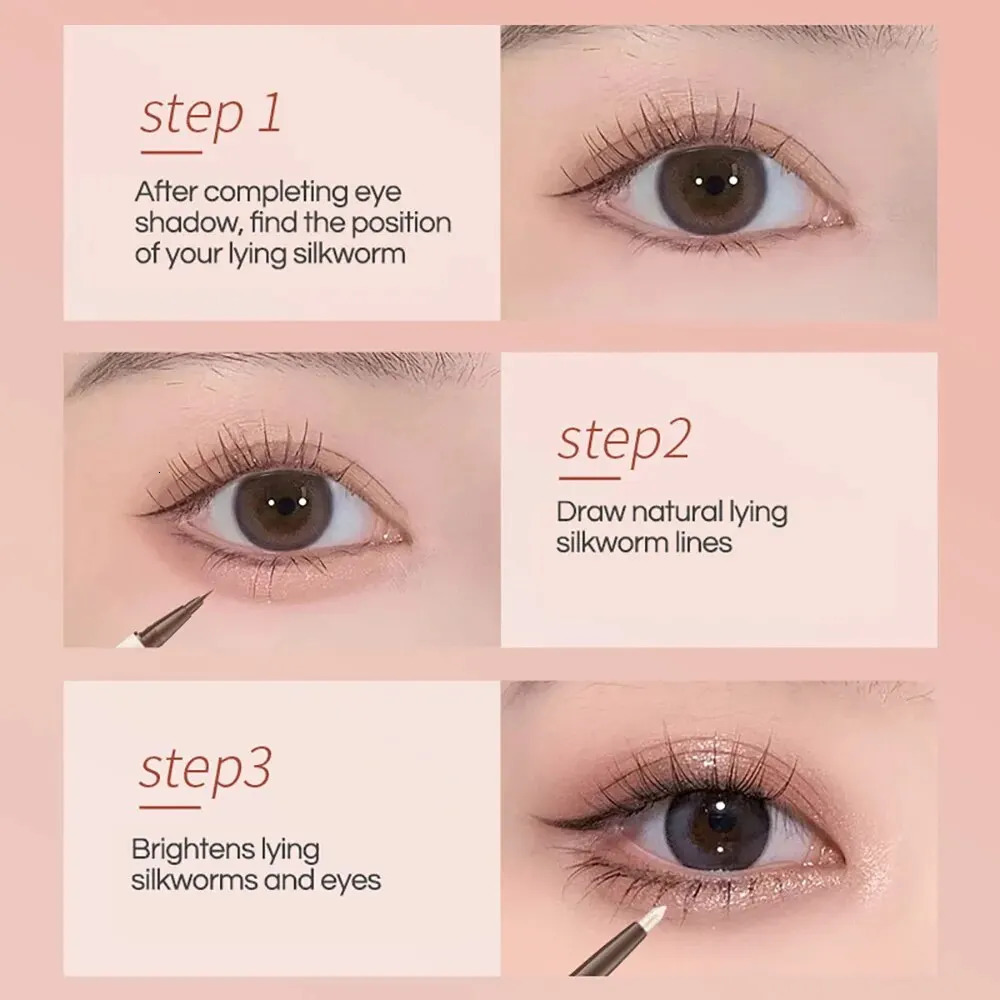 step 1

After completing eye shadow, find the position of your lying silkworm

step2

Draw natural lying silkworm lines

step3

Brightens lying silkworms and eyes