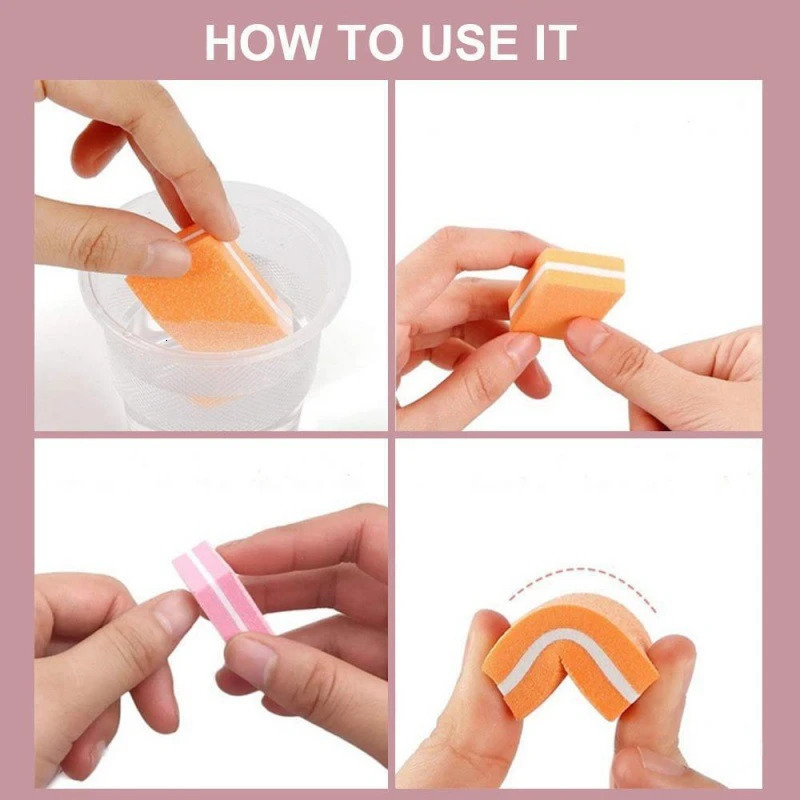 HOW TO USE IT