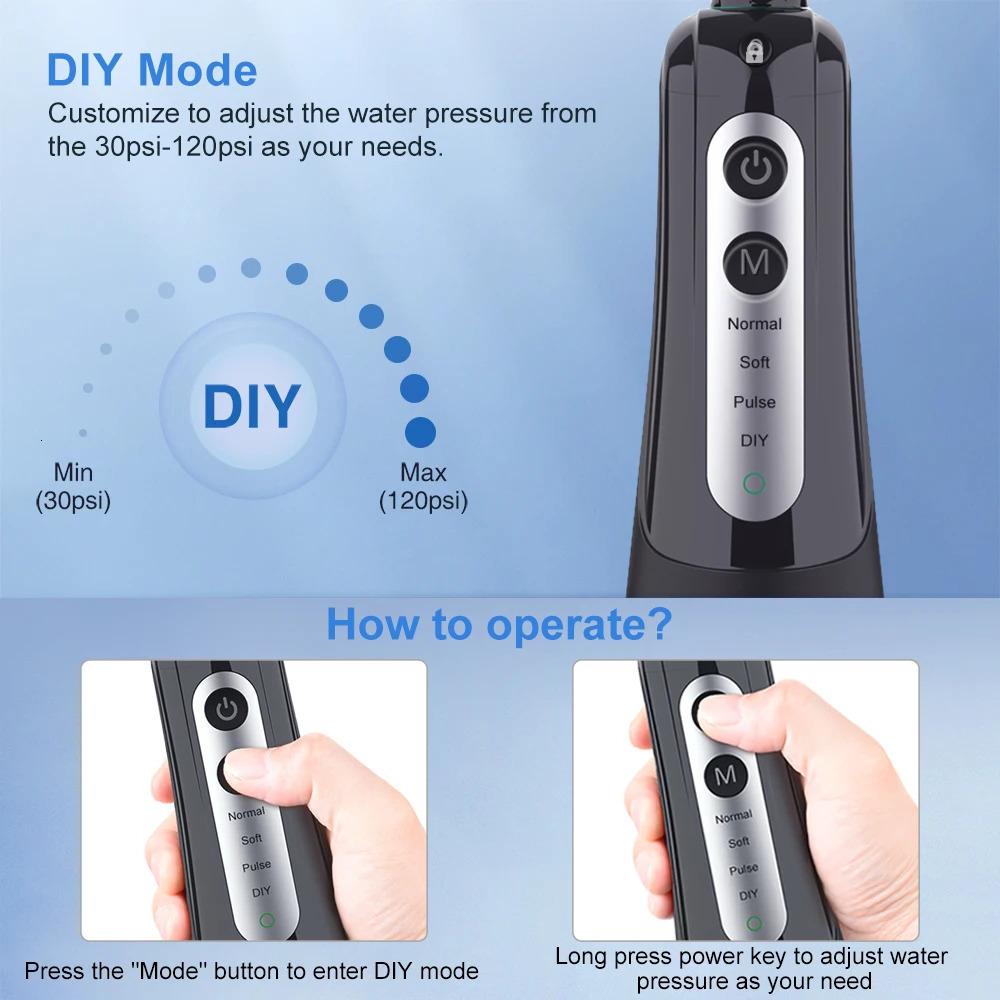 DIY Mode
Customize to adjust the water pressure from the 30psi-120psi as your needs.

DIY

Min
(30psi)

Max
(120psi)

M
Normal
Soft
Pulse
DIY

How to operate?

Normal
Soft
Pulse
DIY

Press the "Mode" button to enter DIY mode

M
Normal
Soft
Pulse
DIY

Long press power key to adjust water pressure as your need