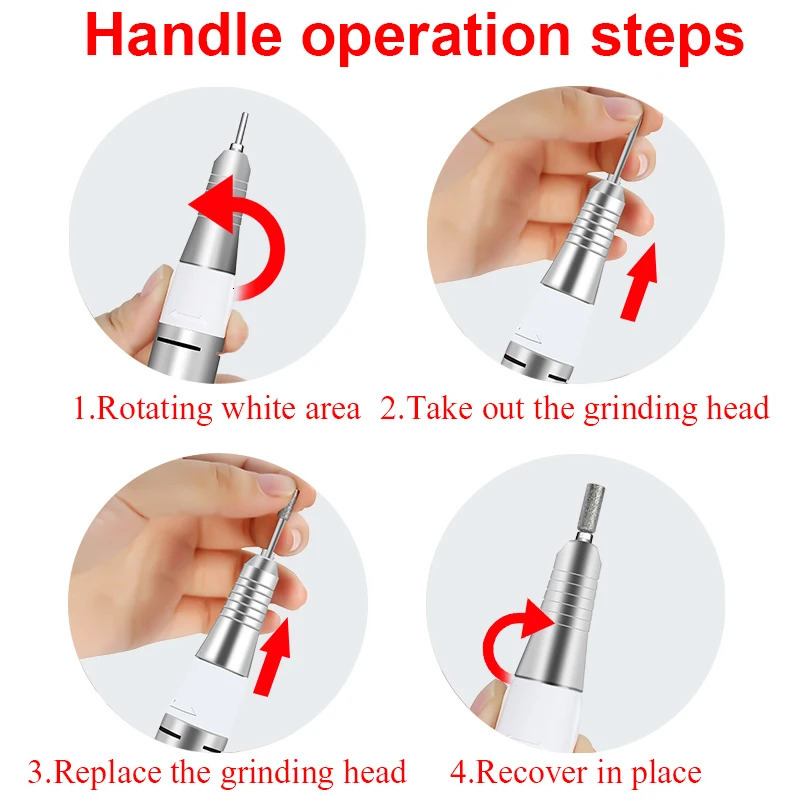 Handle operation steps

1.Rotating white area

2.Take out the grinding head

3.Replace the grinding head

4.Recover in place