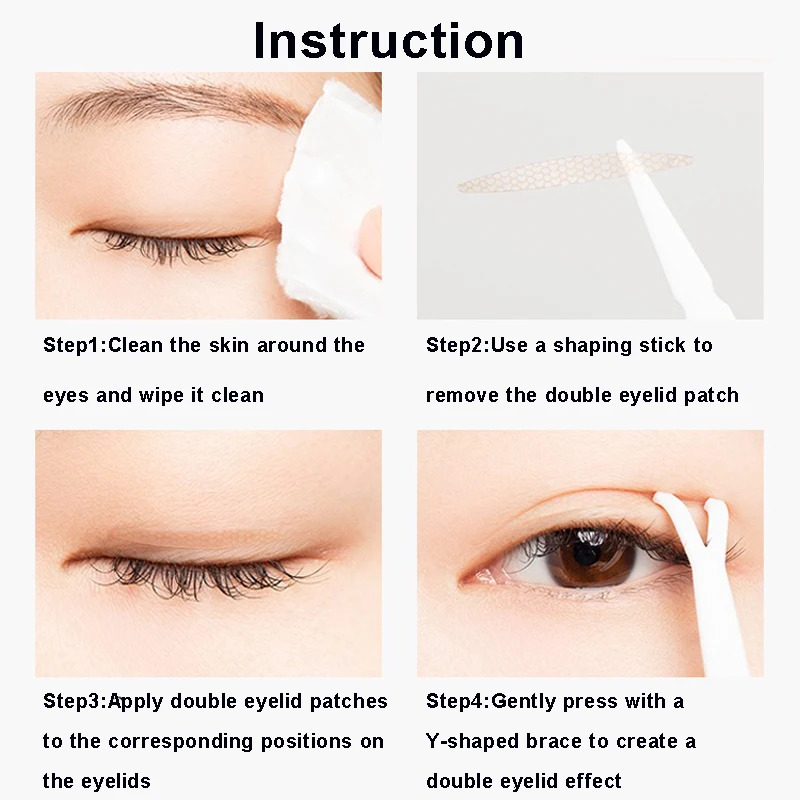 Instruction

Step1:Clean the skin around the eyes and wipe it clean

Step2:Use a shaping stick to remove the double eyelid patch

Step3:Apply double eyelid patches to the corresponding positions on the eyelids

Step4:Gently press with a Y-shaped brace to create a double eyelid effect