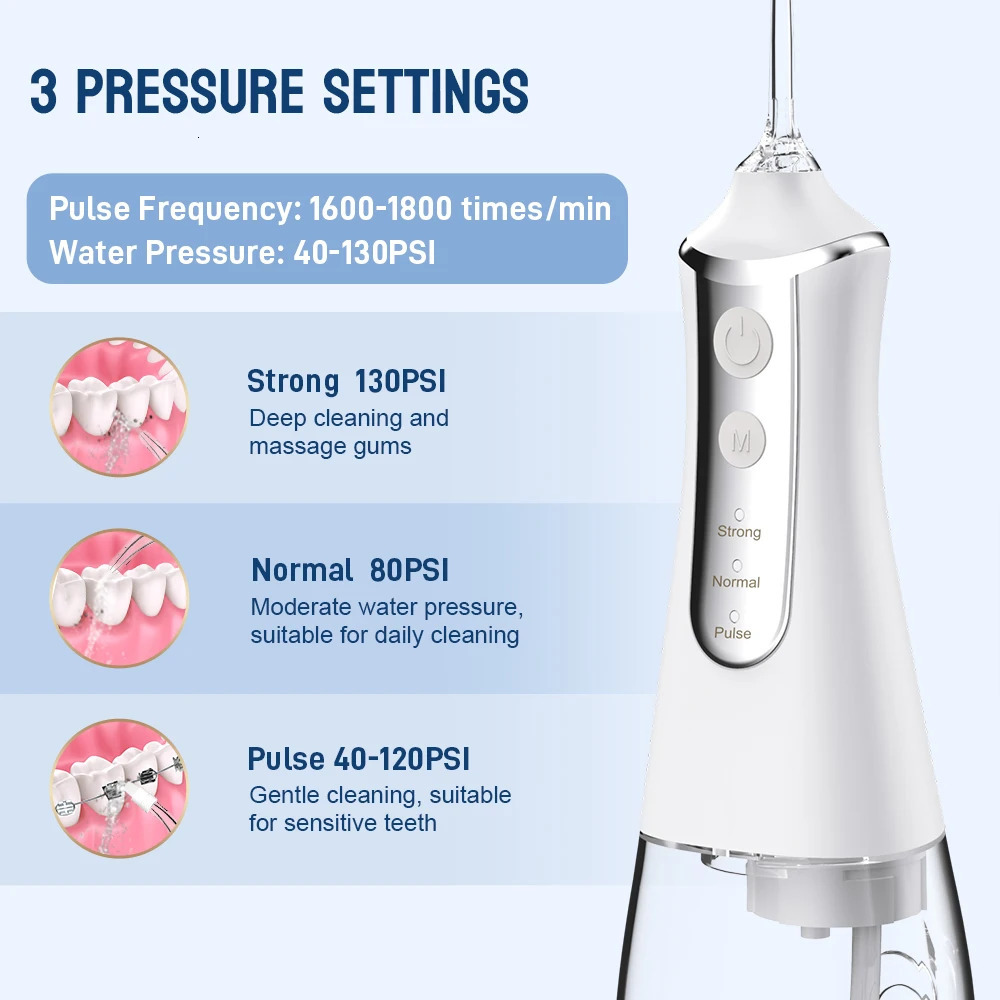 3 PRESSURE SETTINGS

Pulse Frequency: 1600-1800 times/min
Water Pressure: 40-130PSI

Strong 130PSI
Deep cleaning and massage gums

Normal 80PSI
Moderate water pressure, suitable for daily cleaning

Pulse 40-120PSI
Gentle cleaning, suitable for sensitive teeth

M

Strong

Normal

Pulse